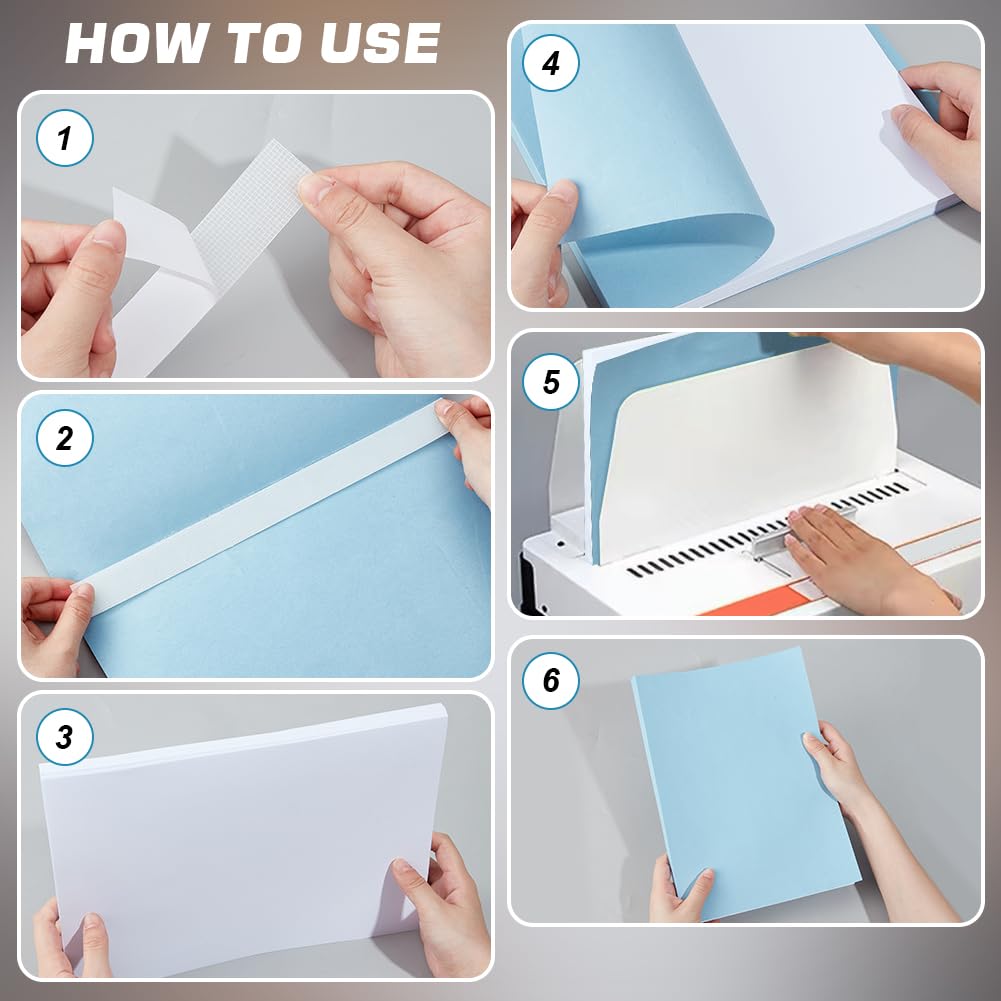 HOW TO USE

1

2

3

4

5

6