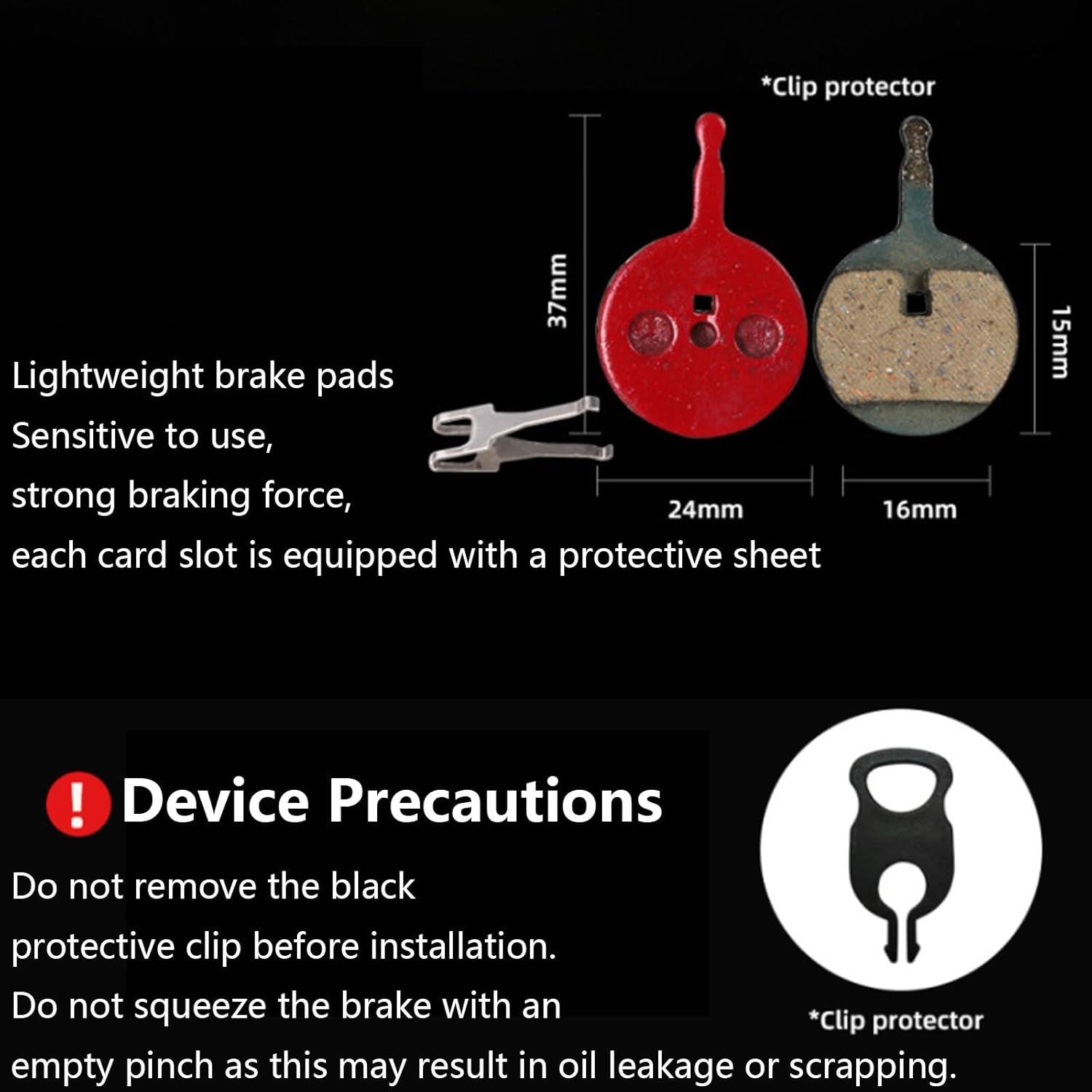 *Clip protector

37mm

15mm

24mm

16mm

Lightweight brake pads
Sensitive to use,
strong braking force,
each card slot is equipped with a protective sheet

! Device Precautions

Do not remove the black protective clip before installation.
Do not squeeze the brake with an empty pinch as this may result in oil leakage or scrapping.

*Clip protector