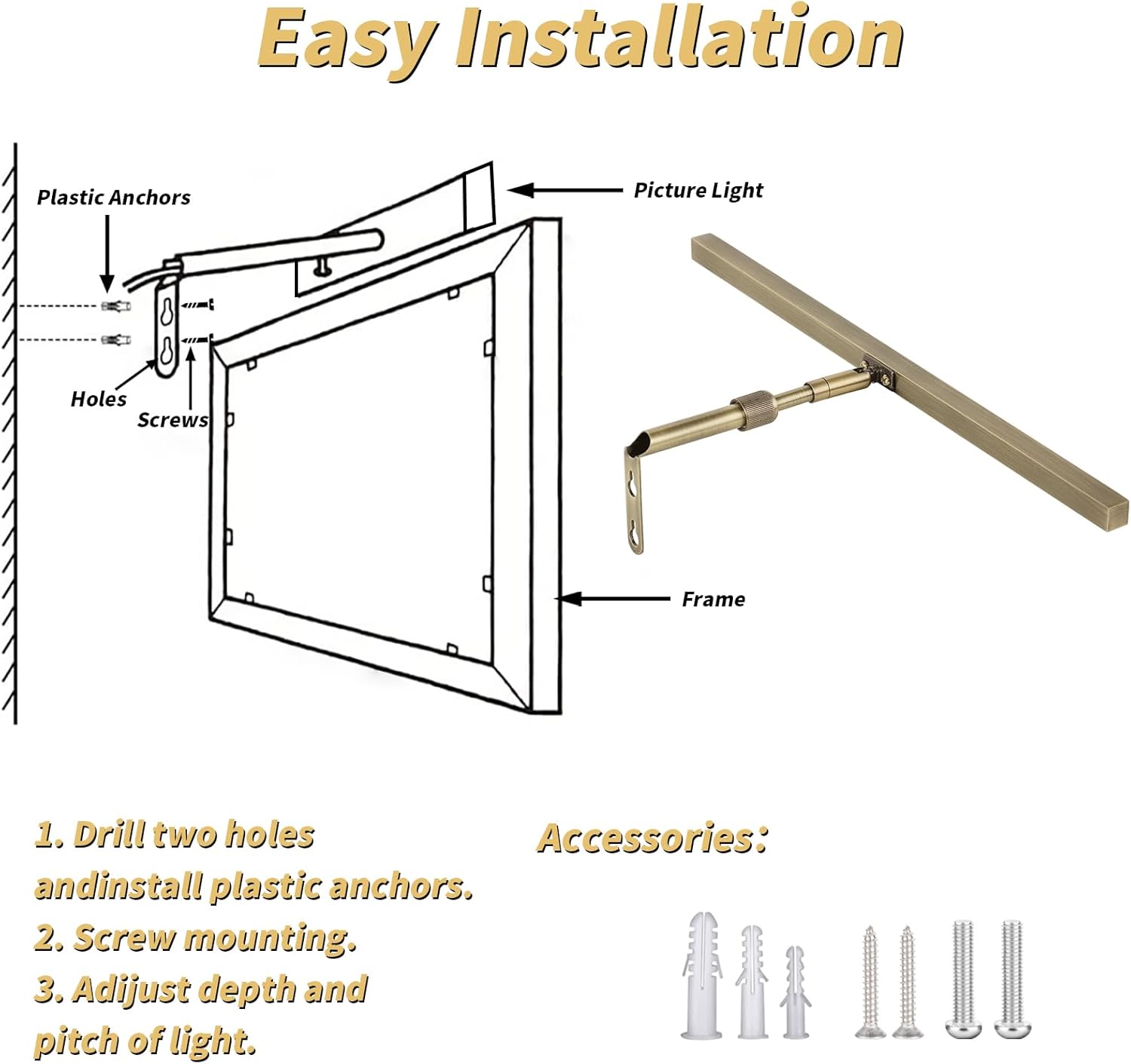 Easy Installation

Plastic Anchors

Picture Light

Holes

Screws

Frame

1. Drill two holes andinstall plastic anchors.
2. Screw mounting.
3. Adijust depth and pitch of light.

Accessories: