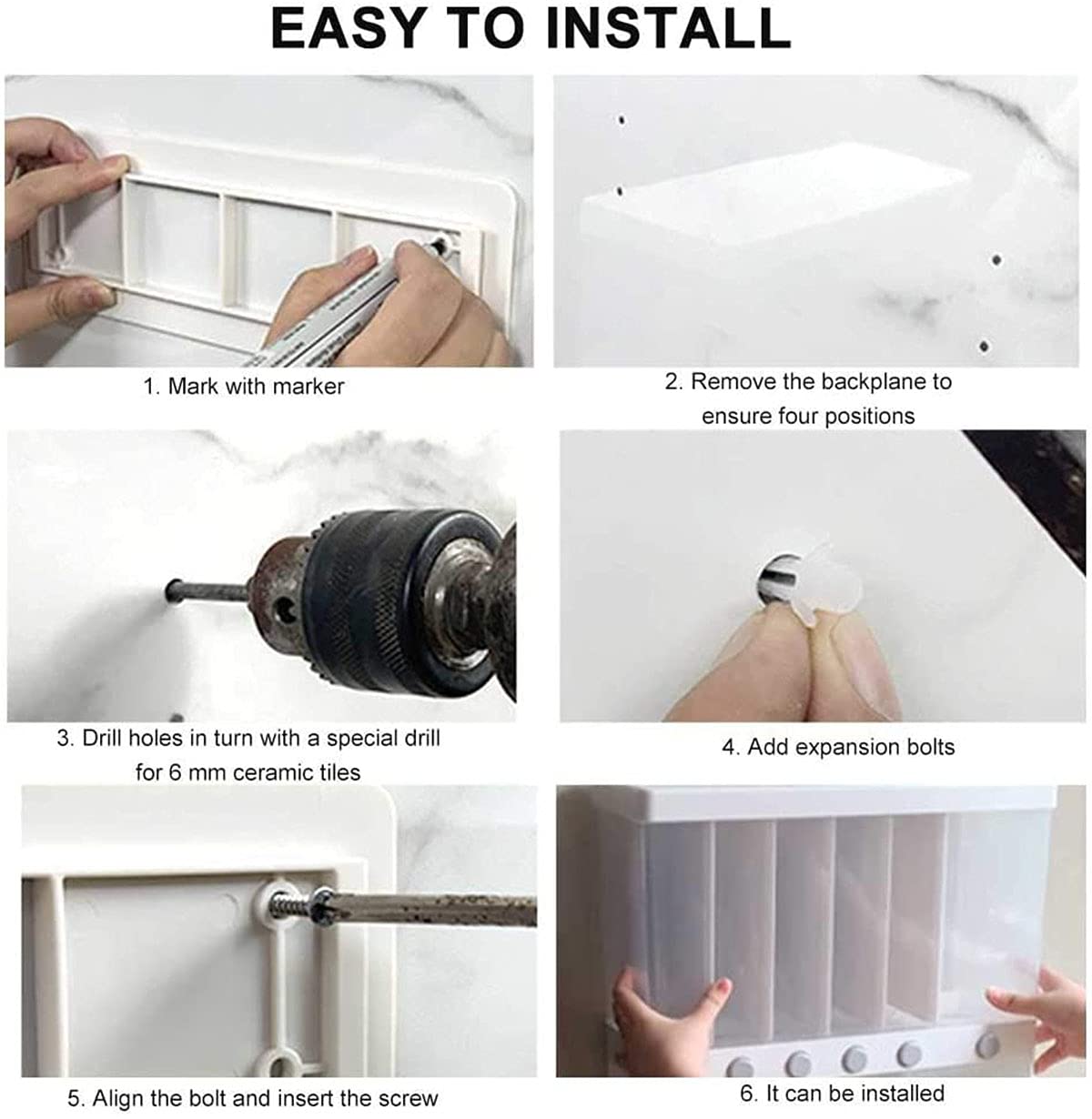 EASY TO INSTALL

1. Mark with marker

2. Remove the backplane to ensure four positions

3. Drill holes in turn with a special drill for 6 mm ceramic tiles

4. Add expansion bolts

5. Align the bolt and insert the screw

6. It can be installed