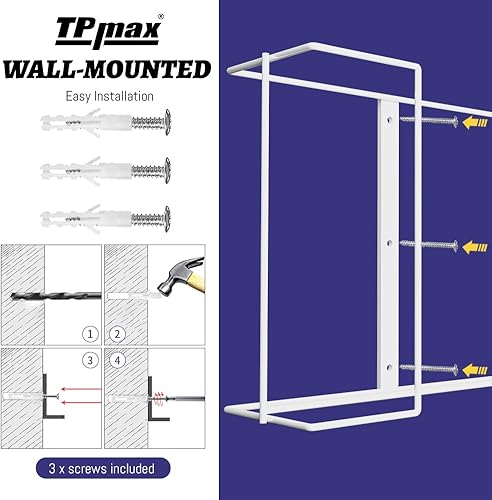 TPmax®

WALL-MOUNTED

Easy Installation

1 2

3 4

3 x screws included