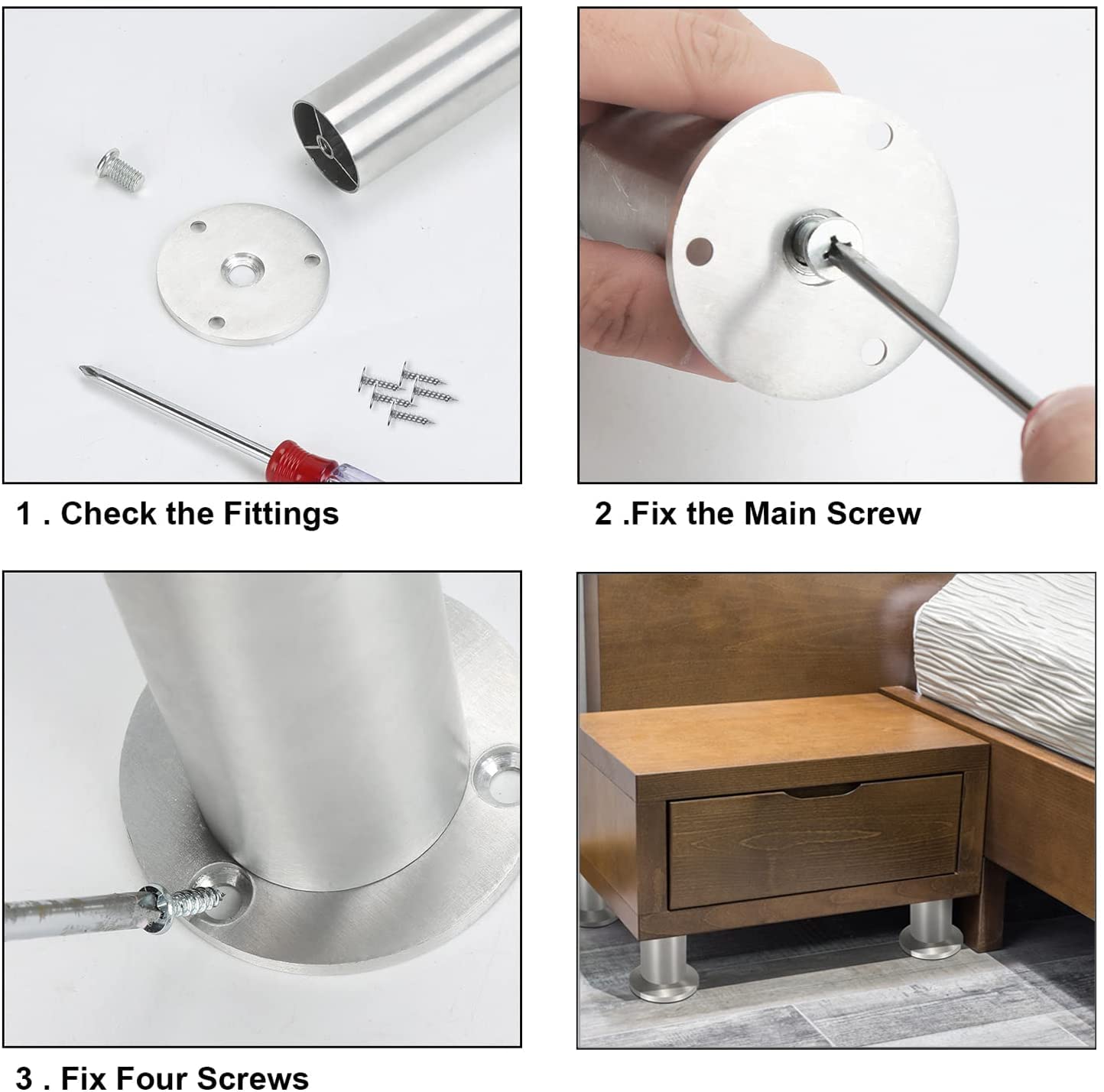 1 . Check the Fittings

2 .Fix the Main Screw

3 . Fix Four Screws