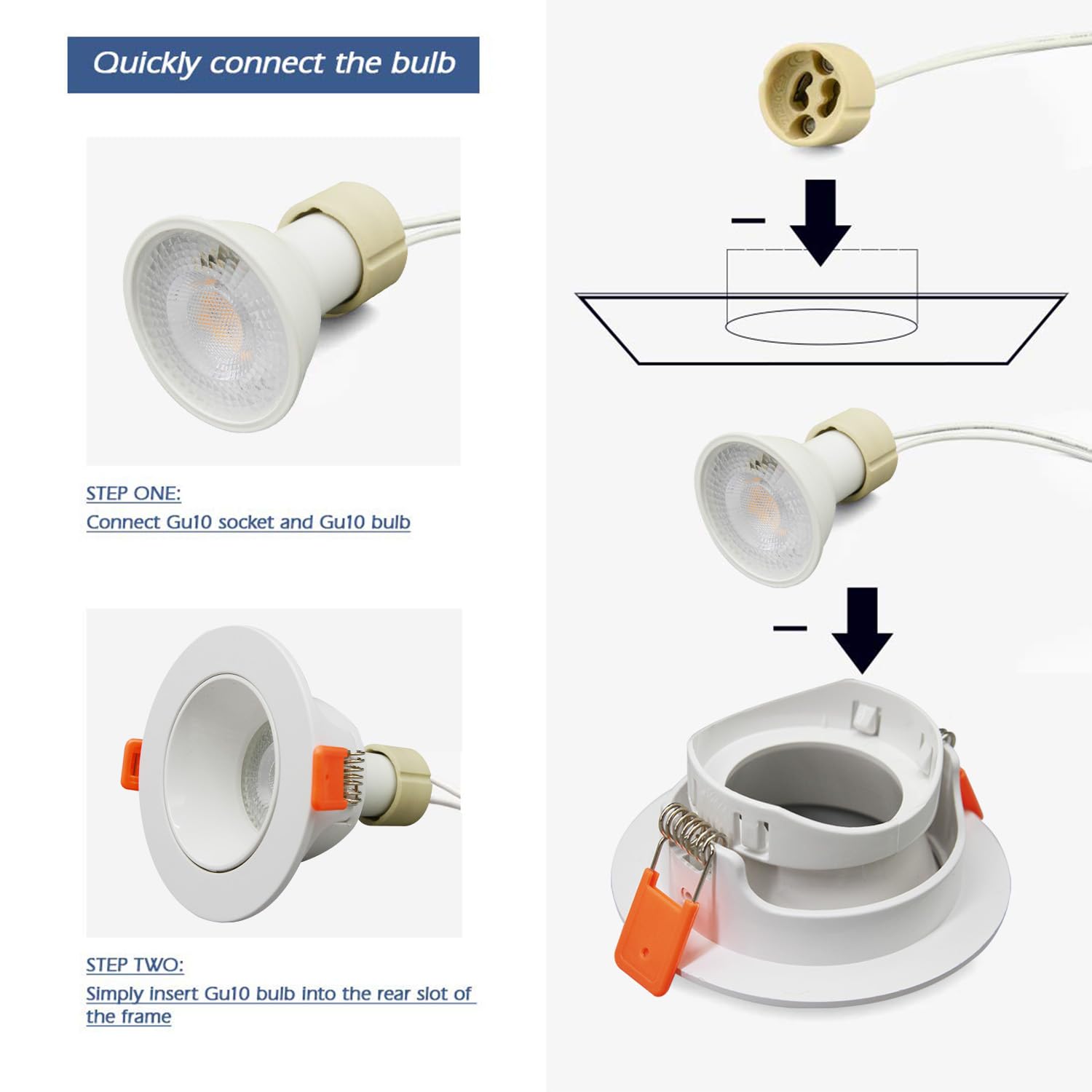 Quickly connect the bulb

STEP ONE:
Connect Gu10 socket and Gu10 bulb

STEP TWO:
Simply insert Gu10 bulb into the rear slot of the frame