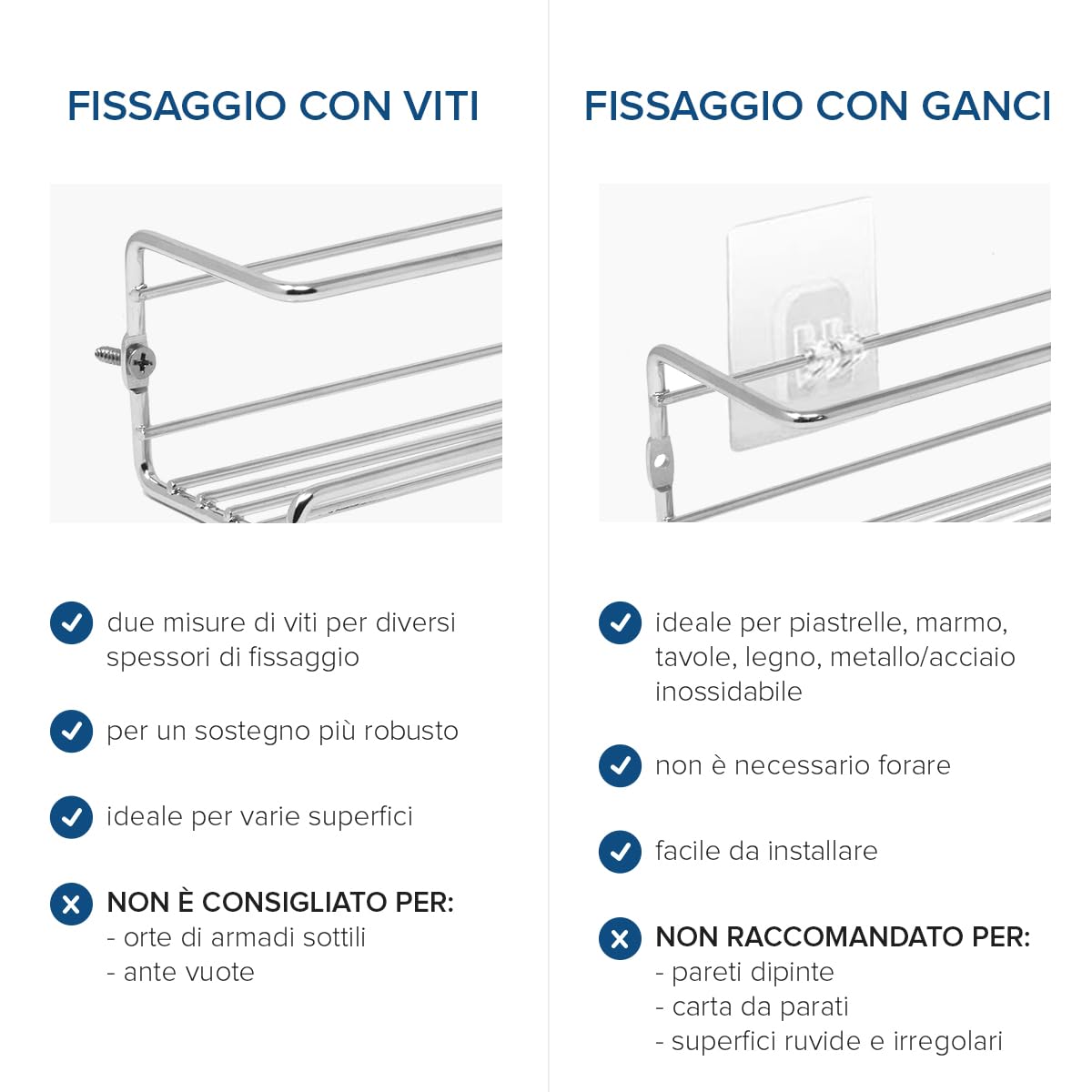 FISSAGGIO CON VITI

due misure di viti per diversi spessori di fissaggio

per un sostegno più robusto

ideale per varie superfici

NON È CONSIGLIATO PER:
- orte di armadi sottili
- ante vuote

FISSAGGIO CON GANCI

ideale per piastrelle, marmo, tavole, legno, metallo/acciaio inossidabile

non è necessario forare

facile da installare

NON RACCOMANDATO PER:
- pareti dipinte
- carta da parati
- superfici ruvide e irregolari