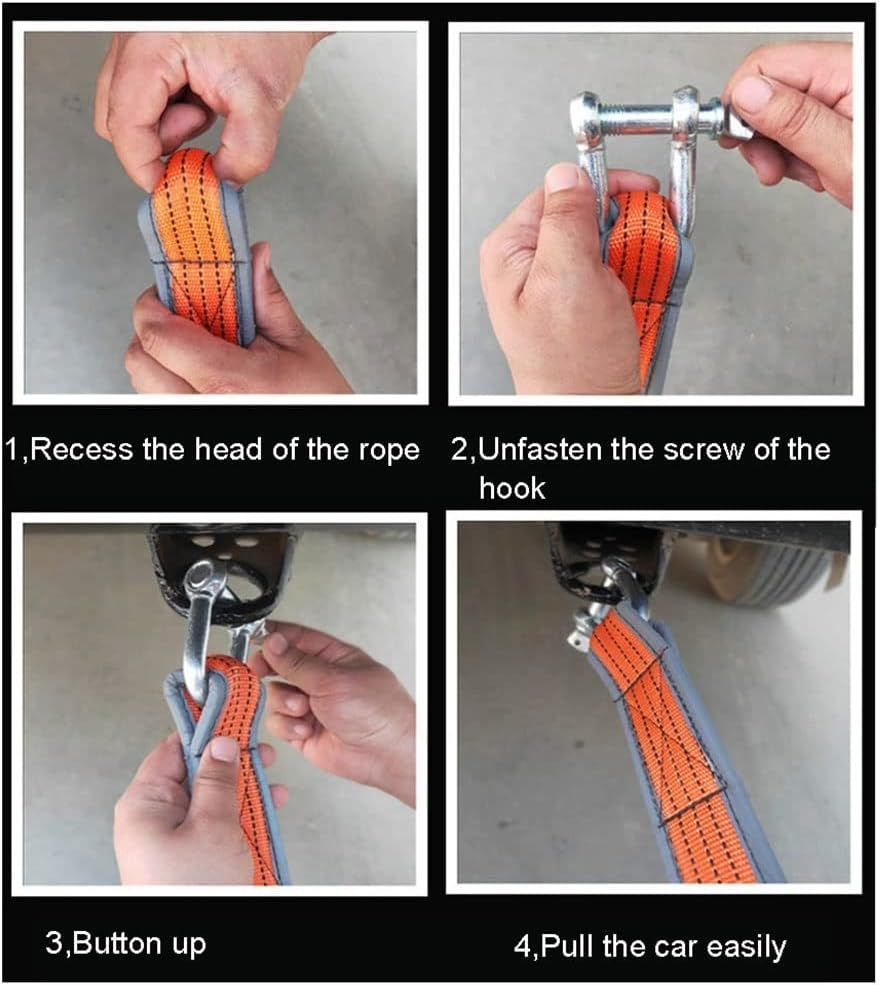 1,Recess the head of the rope

2,Unfasten the screw of the hook

3,Button up

4,Pull the car easily