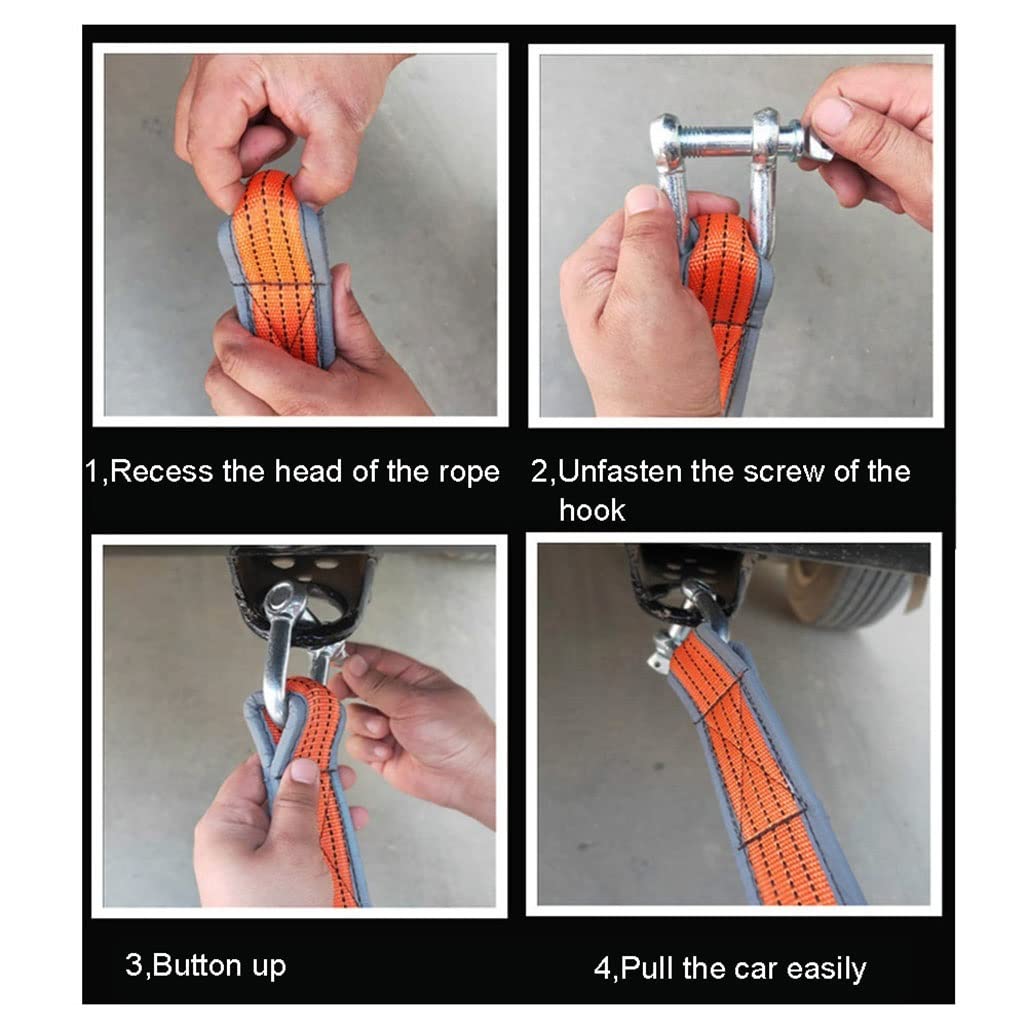 1,Recess the head of the rope

2,Unfasten the screw of the hook

3,Button up

4,Pull the car easily