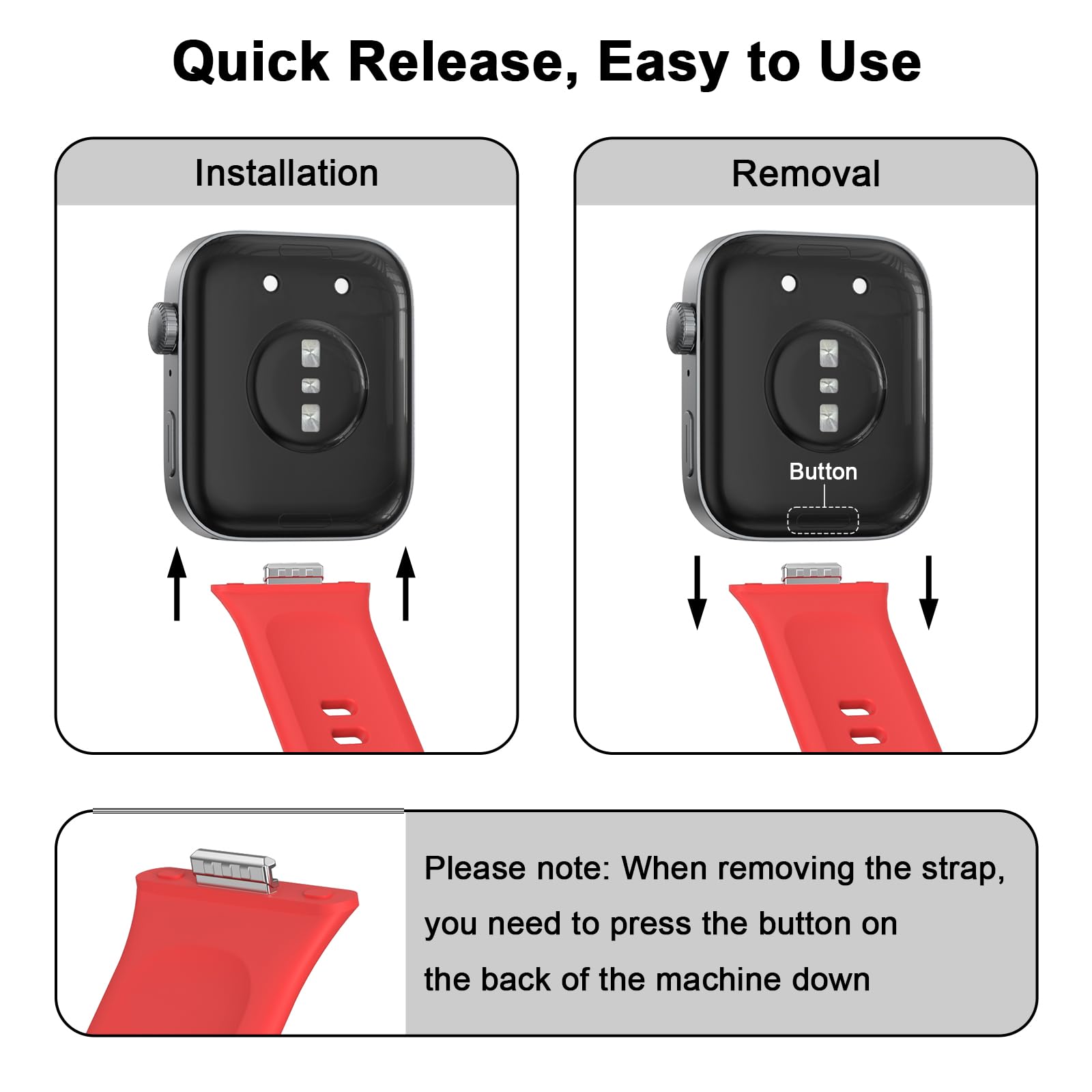 Quick Release, Easy to Use

Installation

Removal

Button

Please note: When removing the strap, you need to press the button on the back of the machine down