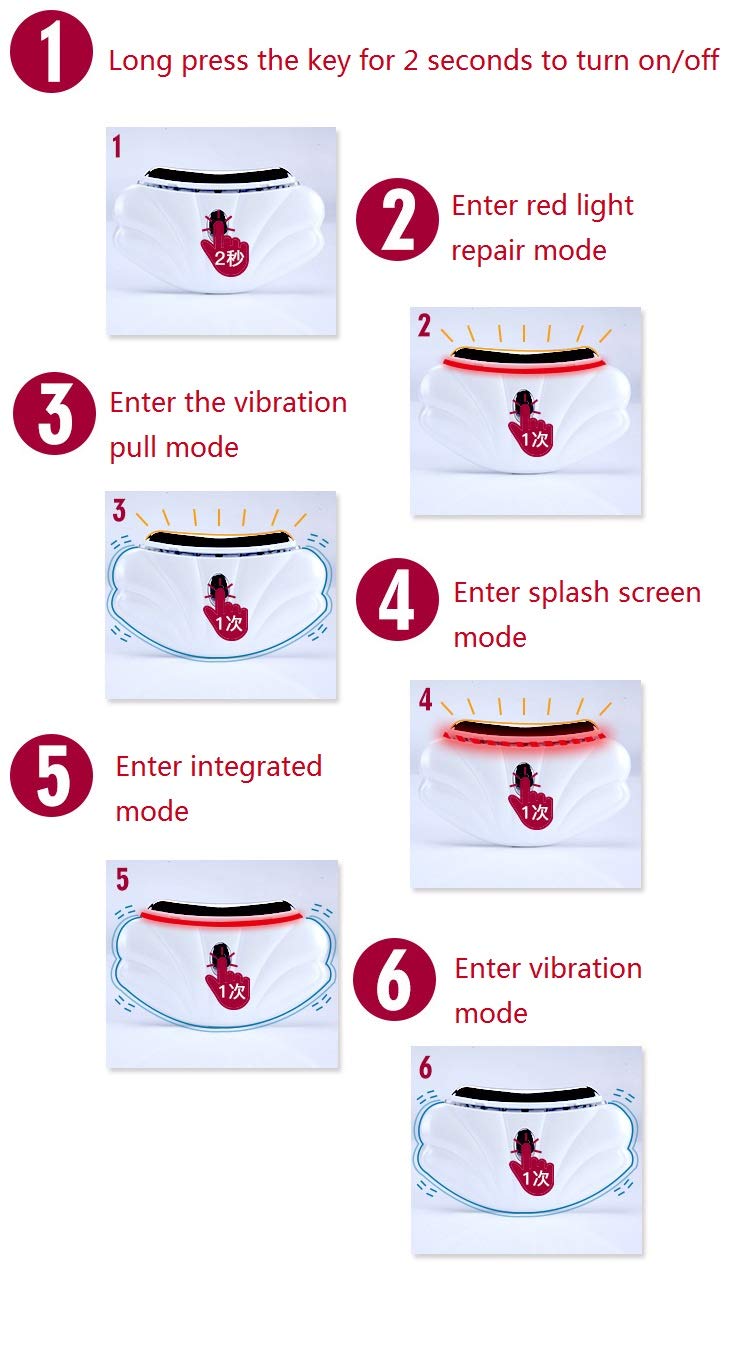 1 Long press the key for 2 seconds to turn on/off

1

2秒

2 Enter red light repair mode

2

1次

3 Enter the vibration pull mode

3

1次

4 Enter splash screen mode

4

1次

5 Enter integrated mode

5

1次

6 Enter vibration mode

6

1次