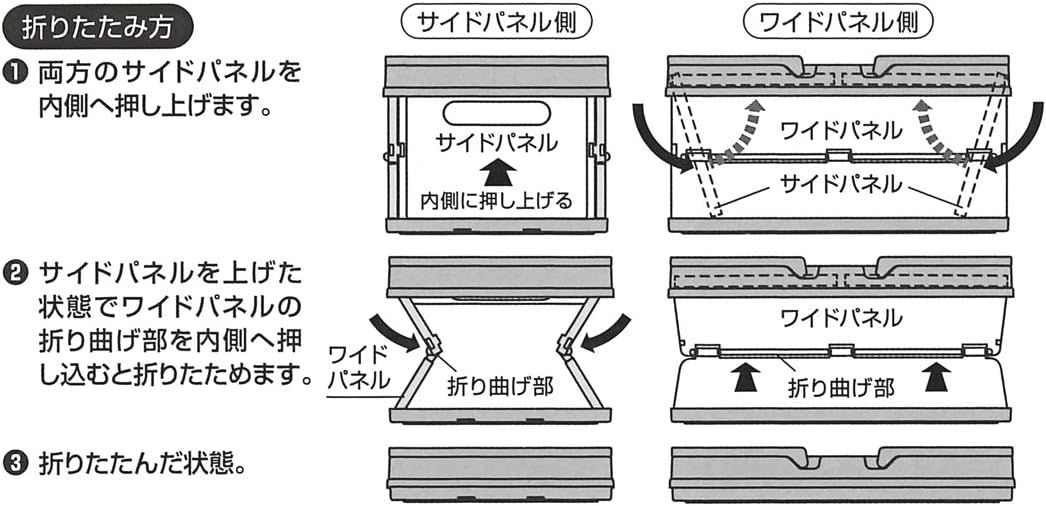 折りたたみ方

サイドパネル側

ワイドパネル側

❶ 両方のサイドパネルを内側へ押し上げます。

サイドパネル

内側に押し上げる

ワイドパネル

サイドパネル

❷ サイドパネルを上げた状態でワイドパネルの折り曲げ部を内側へ押し込むと折りたためます。

ワイドパネル

折り曲げ部

ワイドパネル

折り曲げ部

❸ 折りたたんだ状態。