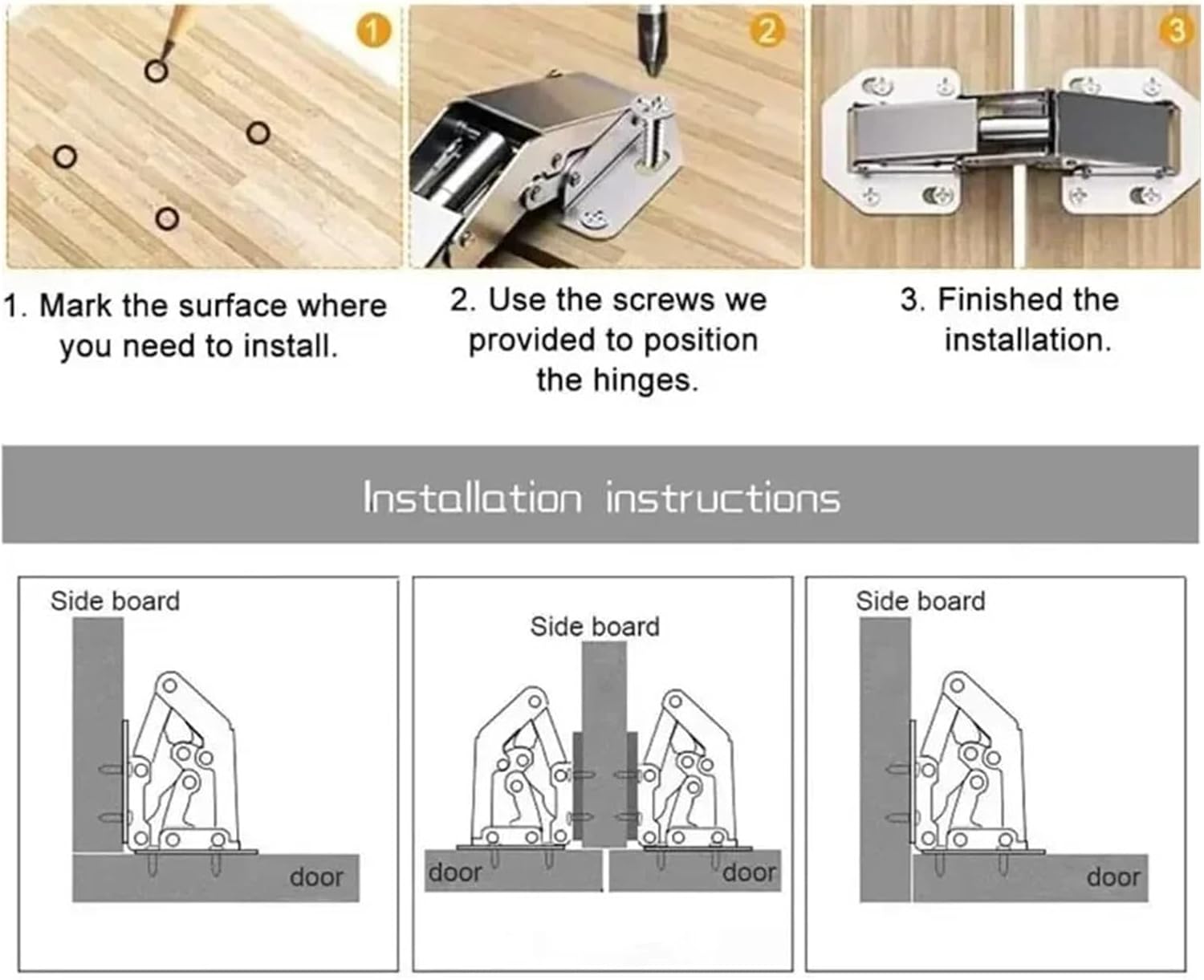 1

2

3

1. Mark the surface where you need to install.

2. Use the screws we provided to position the hinges.

3. Finished the installation.

Installation instructions

Side board

door

Side board

door

door

Side board

door