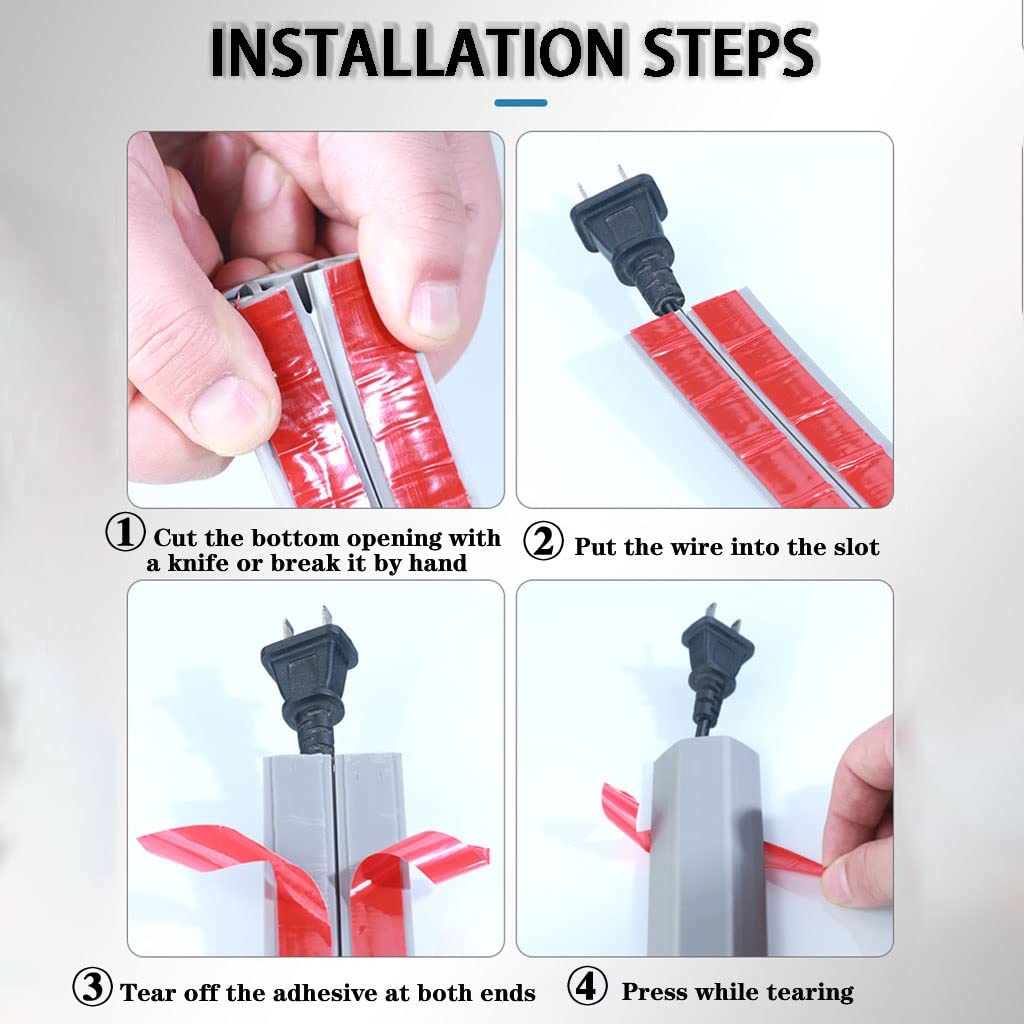 INSTALLATION STEPS

① Cut the bottom opening with a knife or break it by hand

② Put the wire into the slot

③ Tear off the adhesive at both ends

④ Press while tearing