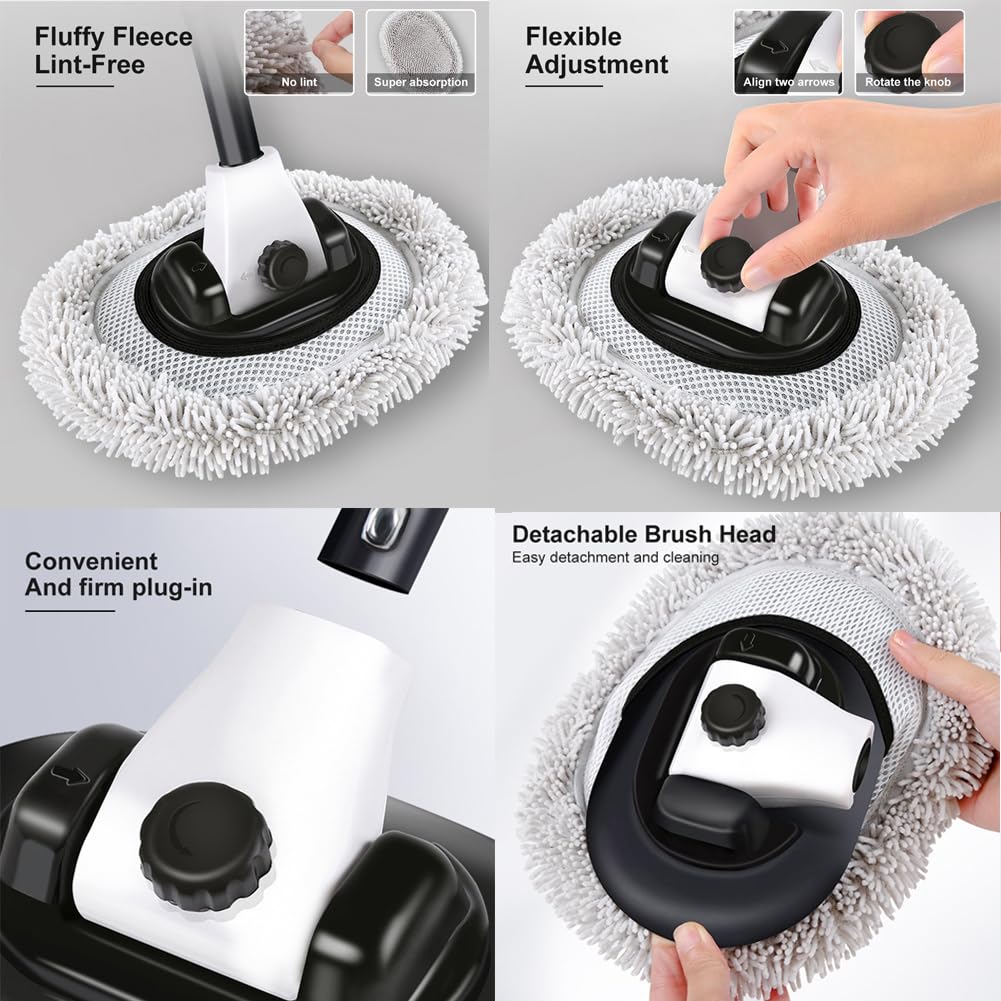 Fluffy Fleece Lint-Free

No lint

Super absorption

Flexible Adjustment

Align two arrows

Rotate the knob

Convenient And firm plug-in

Detachable Brush Head
Easy detachment and cleaning