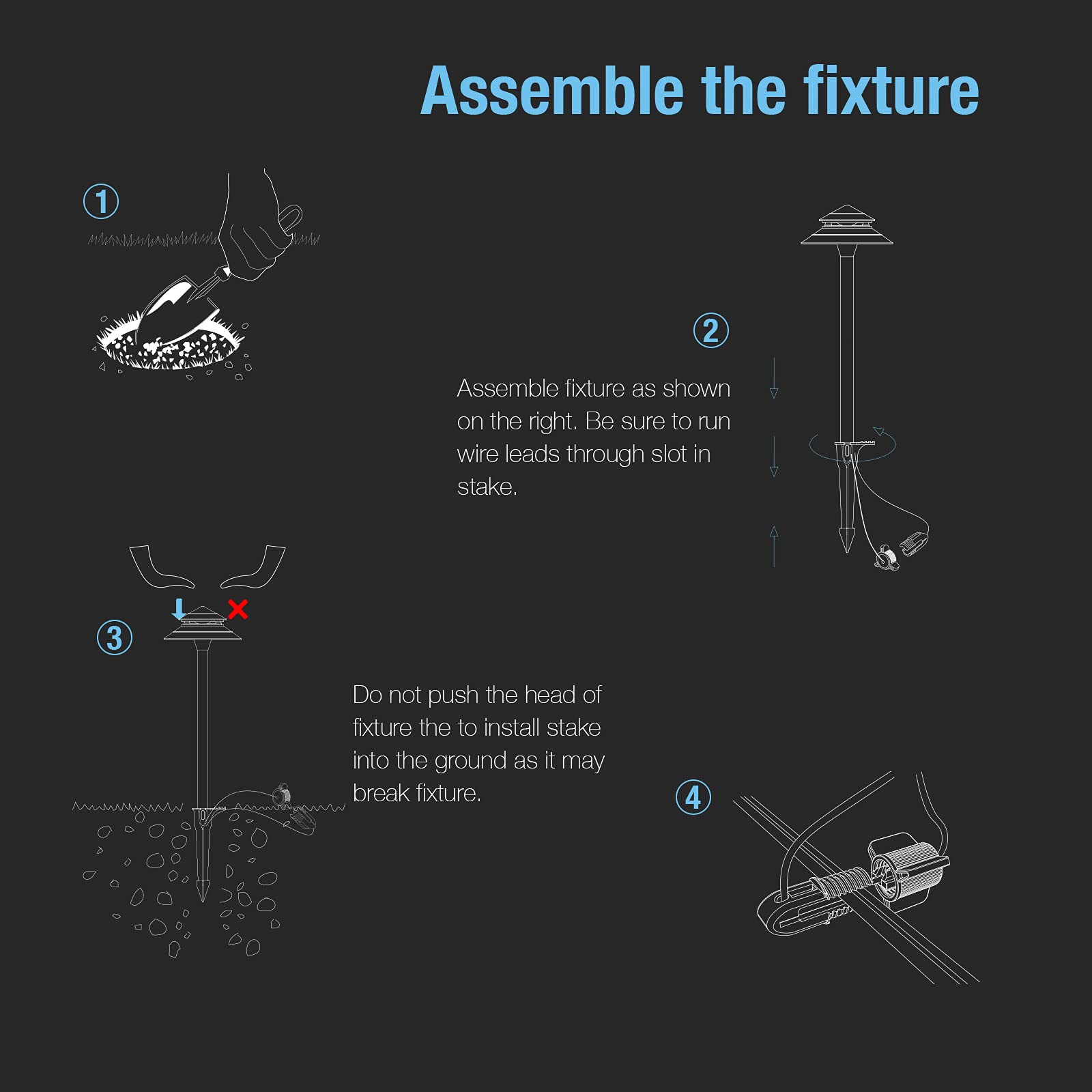 Assemble the fixture

①

②

Assemble fixture as shown on the right. Be sure to run wire leads through slot in stake.

③

Do not push the head of fixture the to install stake into the ground as it may break fixture.

④