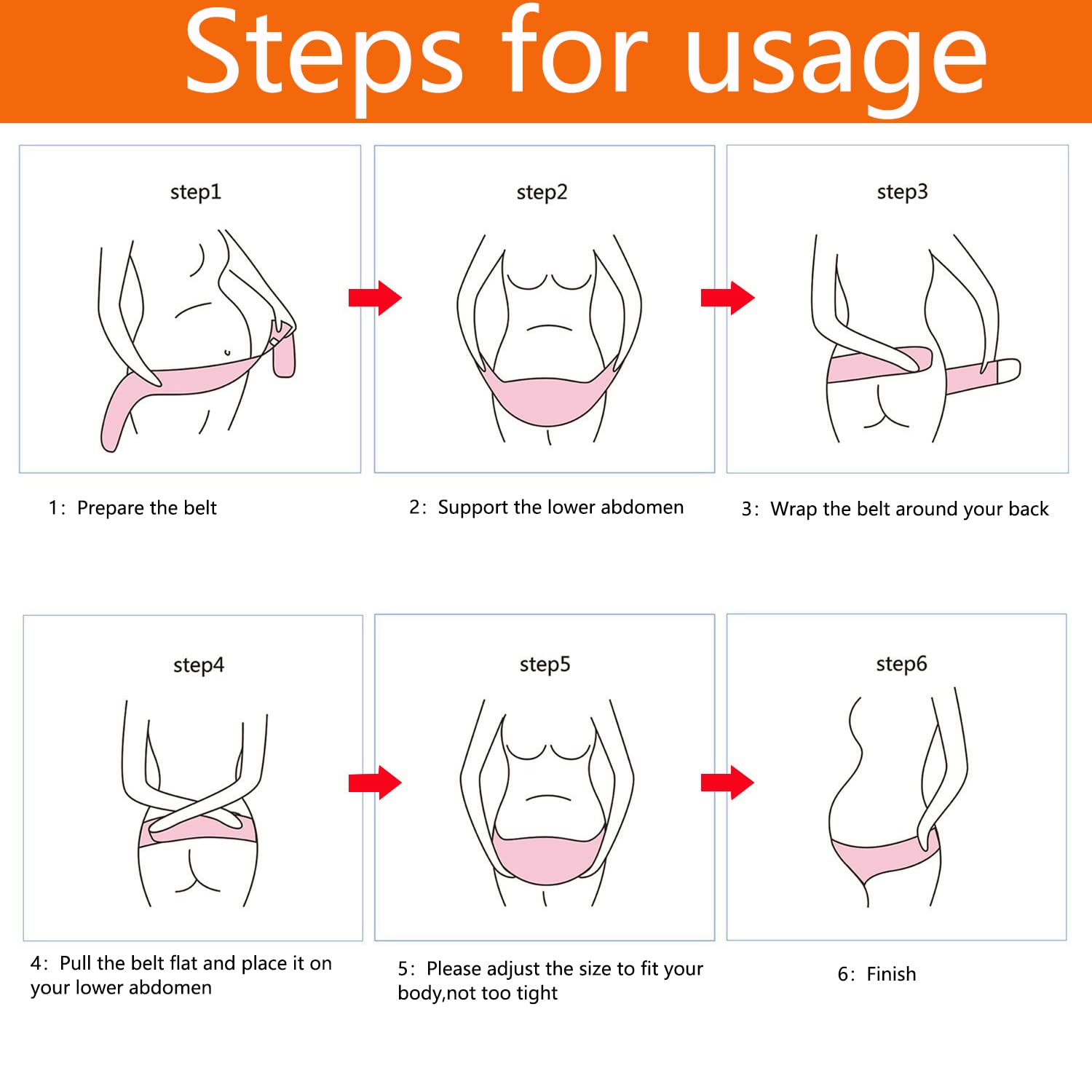 Steps for usage

step1

step2

step3

1: Prepare the belt

2: Support the lower abdomen

3: Wrap the belt around your back

step4

step5

step6

4: Pull the belt flat and place it on your lower abdomen

5: Please adjust the size to fit your body,not too tight

6: Finish