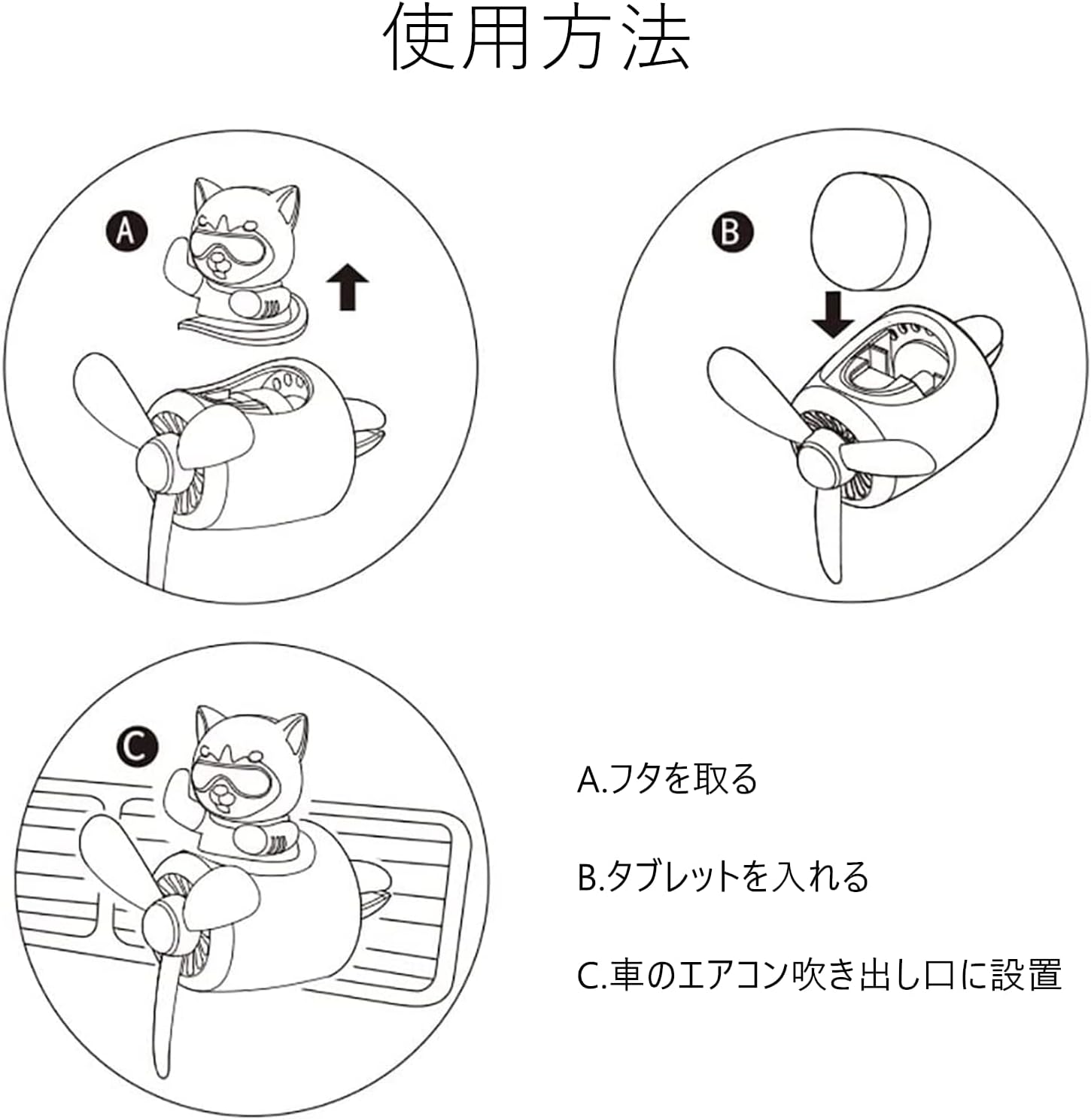 使用方法

A

B

C

A.フタを取る

B.タブレットを入れる

C.車のエアコン吹き出し口に設置