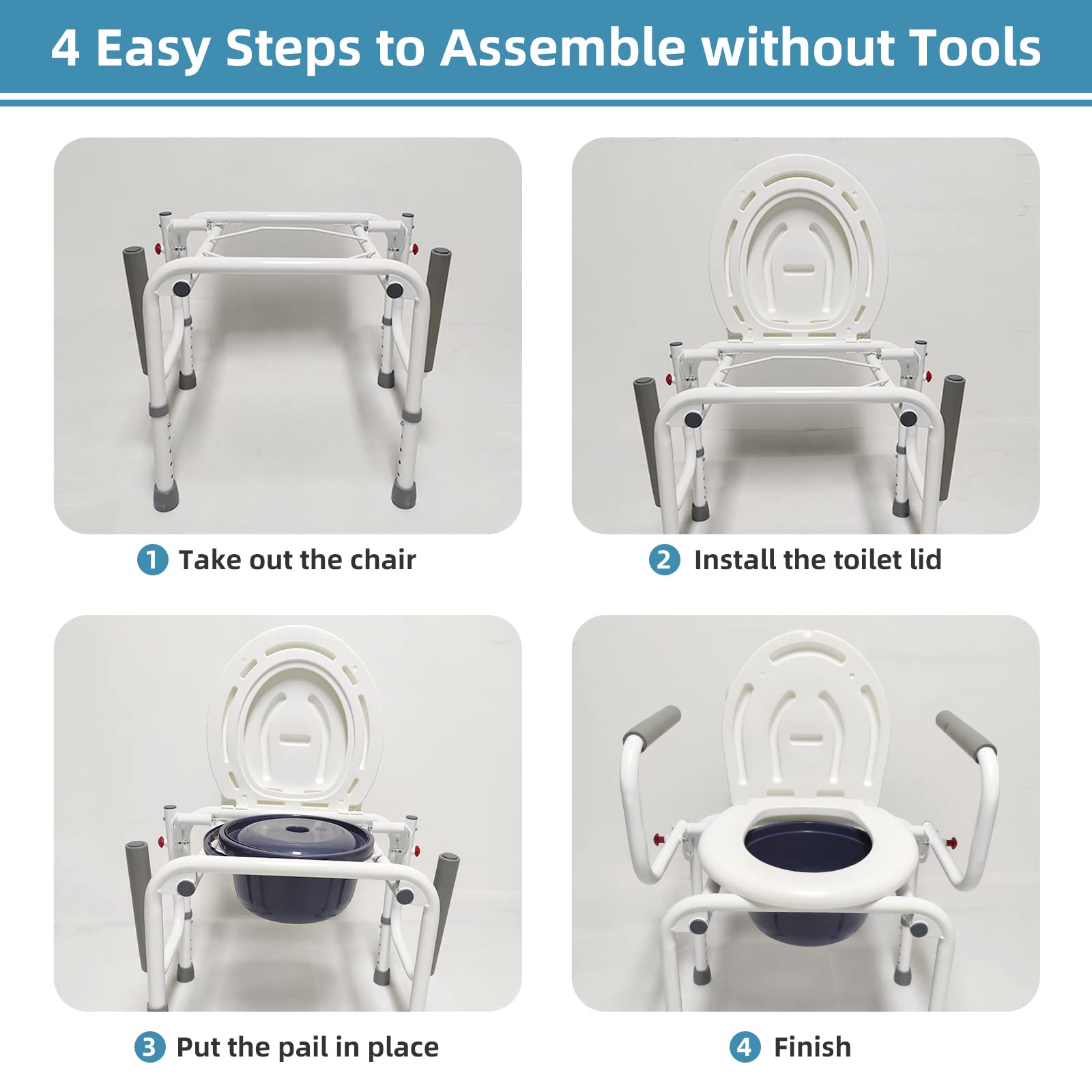 4 Easy Steps to Assemble without Tools

1 Take out the chair

2 Install the toilet lid

3 Put the pail in place

4 Finish