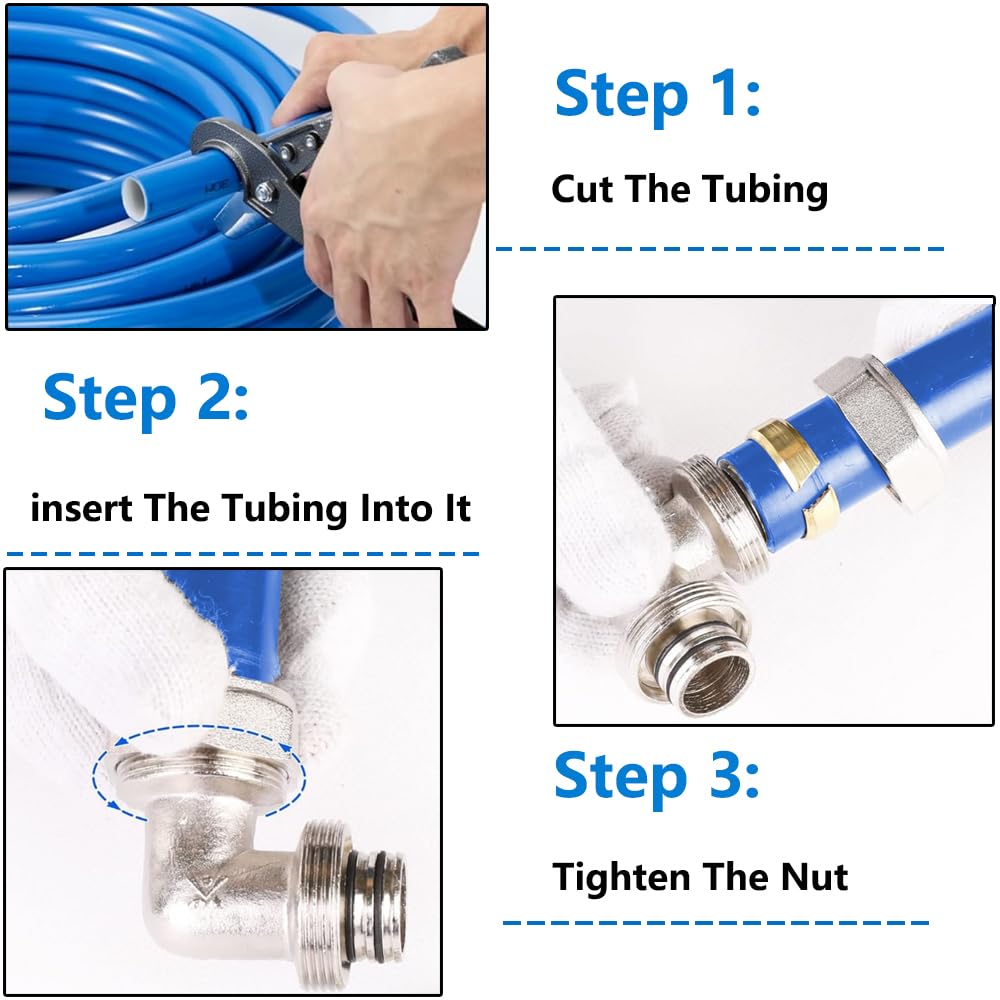 Step 1:

Cut The Tubing

Step 2:

insert The Tubing Into It

Step 3:

Tighten The Nut