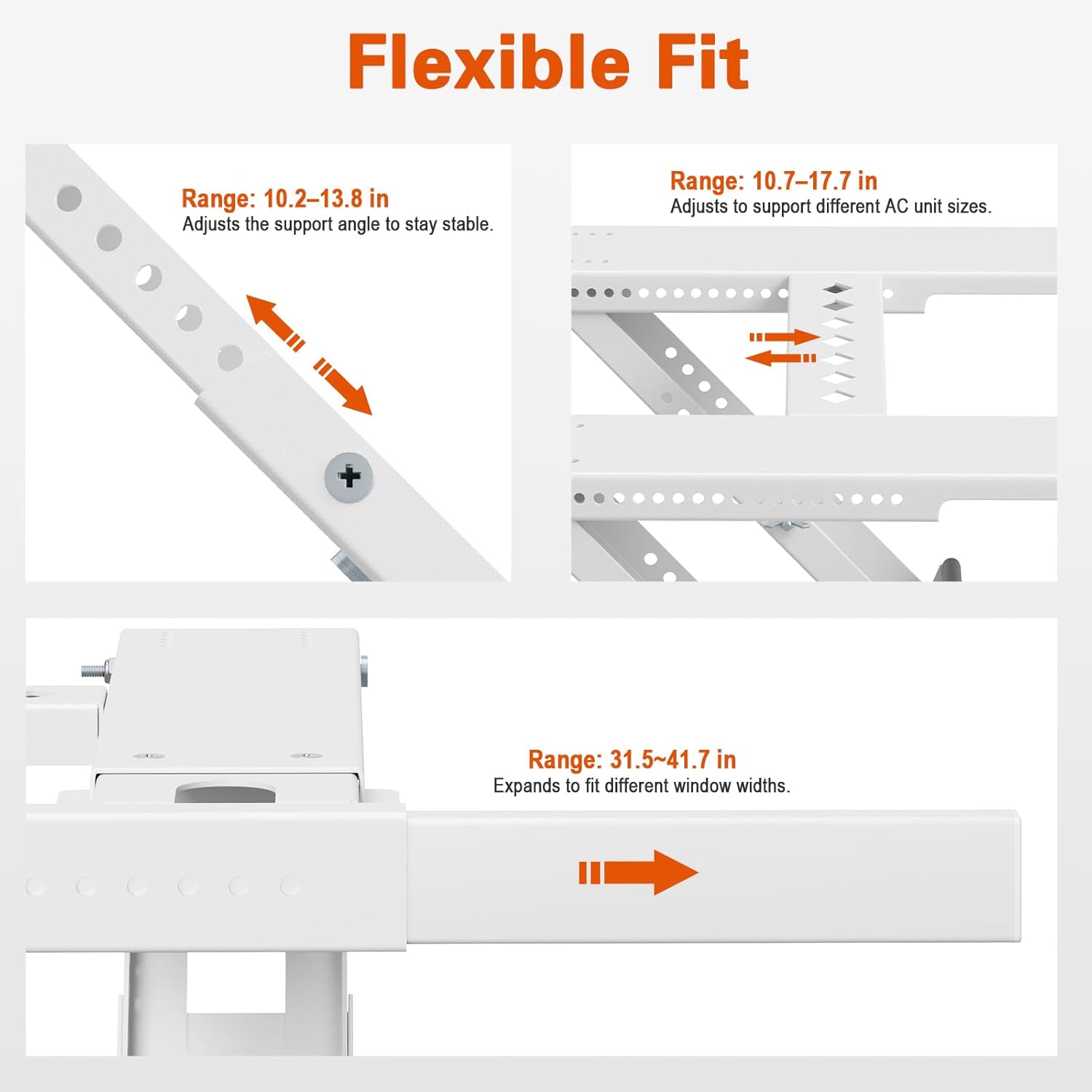 Flexible Fit

Range: 10.2–13.8 in
Adjusts the support angle to stay stable.

Range: 10.7–17.7 in
Adjusts to support different AC unit sizes.

Range: 31.5~41.7 in
Expands to fit different window widths.