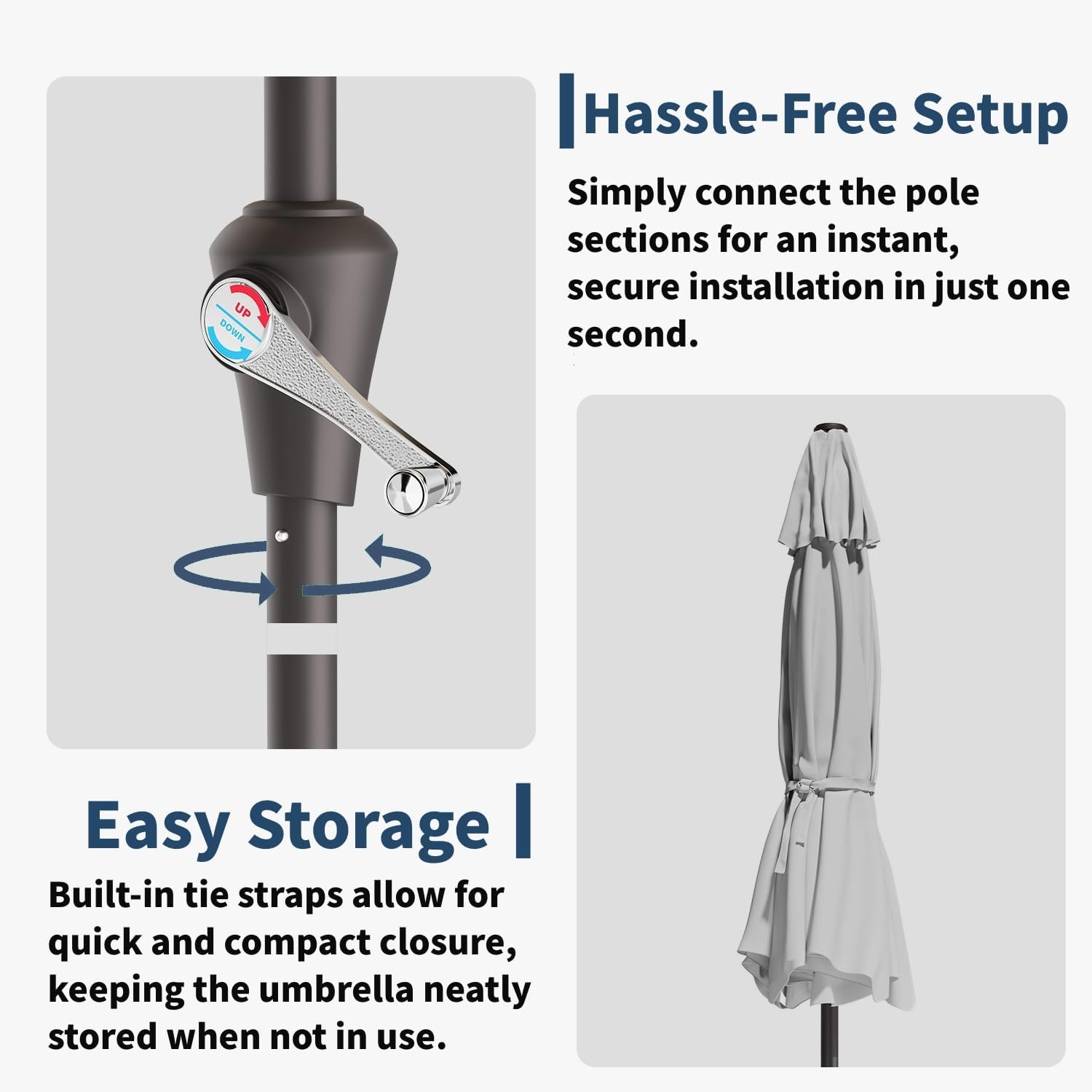 UP
DOWN

Hassle-Free Setup

Simply connect the pole sections for an instant, secure installation in just one second.

Easy Storage

Built-in tie straps allow for quick and compact closure, keeping the umbrella neatly stored when not in use.