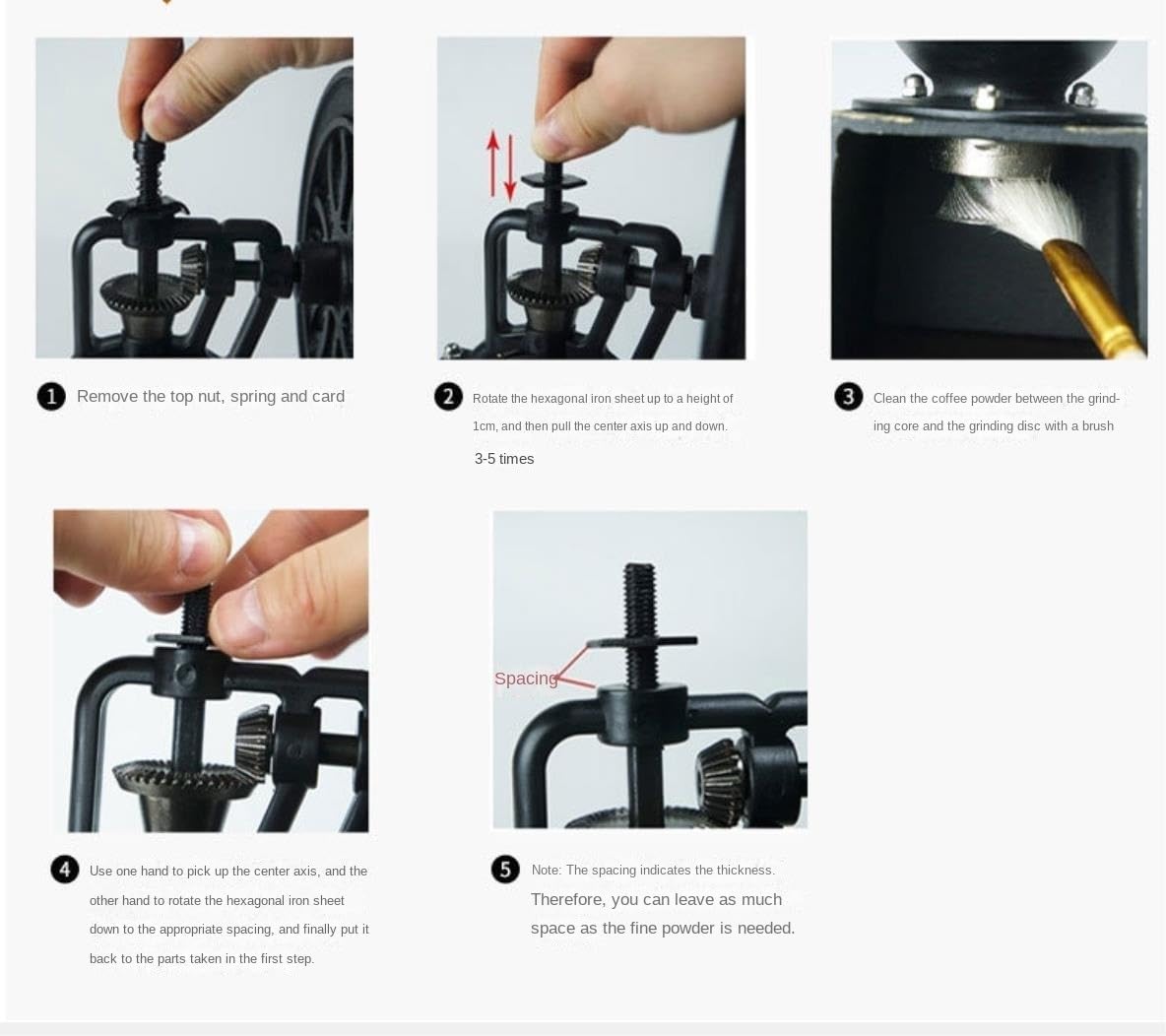 1 Remove the top nut, spring and card

2 Rotate the hexagonal iron sheet up to a height of 1cm, and then pull the center axis up and down. 3-5 times

3 Clean the coffee powder between the grinding core and the grinding disc with a brush

Spacing

4 Use one hand to pick up the center axis, and the other hand to rotate the hexagonal iron sheet down to the appropriate spacing, and finally put it back to the parts taken in the first step.

5 Note: The spacing indicates the thickness. Therefore, you can leave as much space as the fine powder is needed.