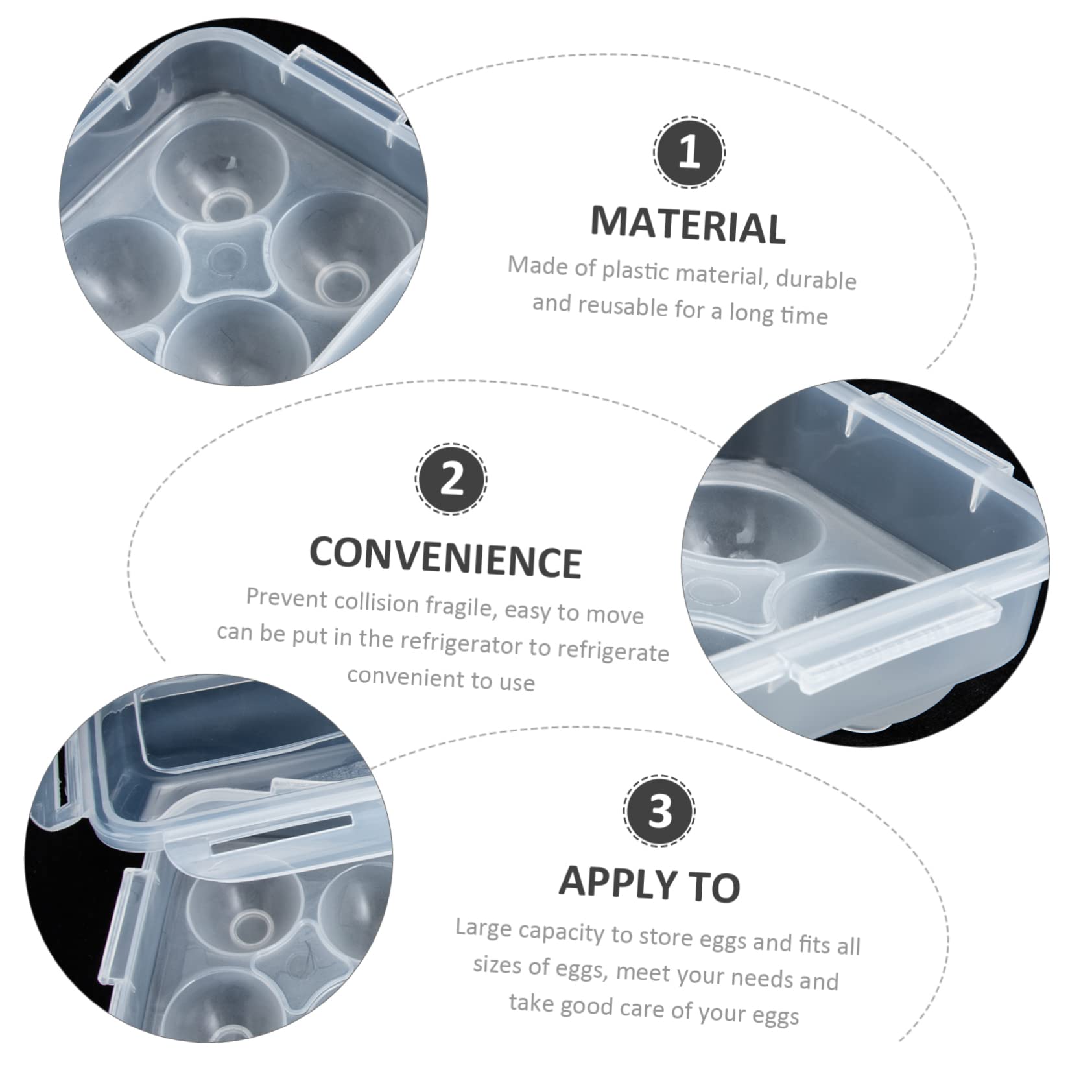 1

MATERIAL

Made of plastic material, durable and reusable for a long time

2

CONVENIENCE

Prevent collision fragile, easy to move can be put in the refrigerator to refrigerate convenient to use

3

APPLY TO

Large capacity to store eggs and fits all sizes of eggs, meet your needs and take good care of your eggs