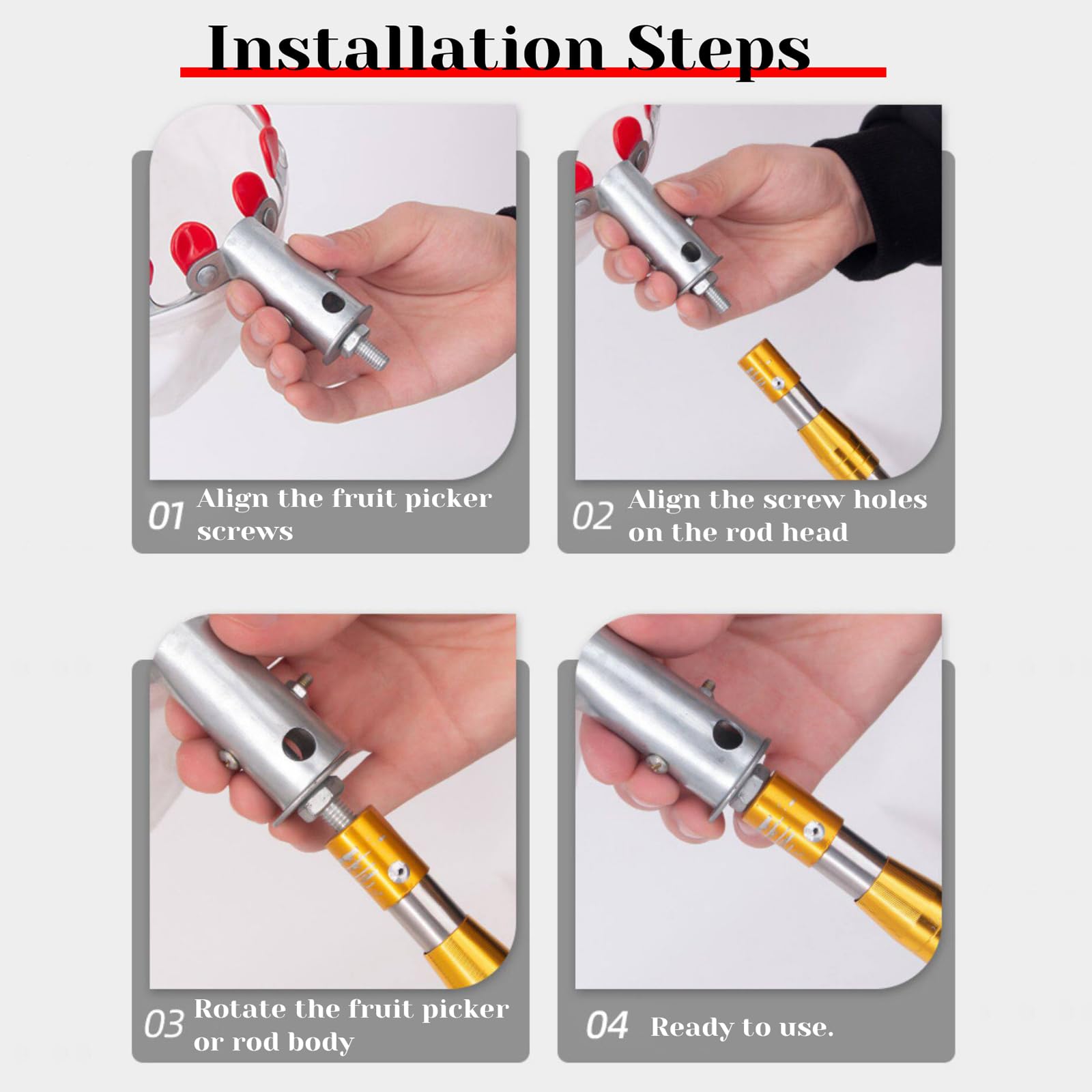 Installation Steps

01 Align the fruit picker screws

02 Align the screw holes on the rod head

03 Rotate the fruit picker or rod body

04 Ready to use.