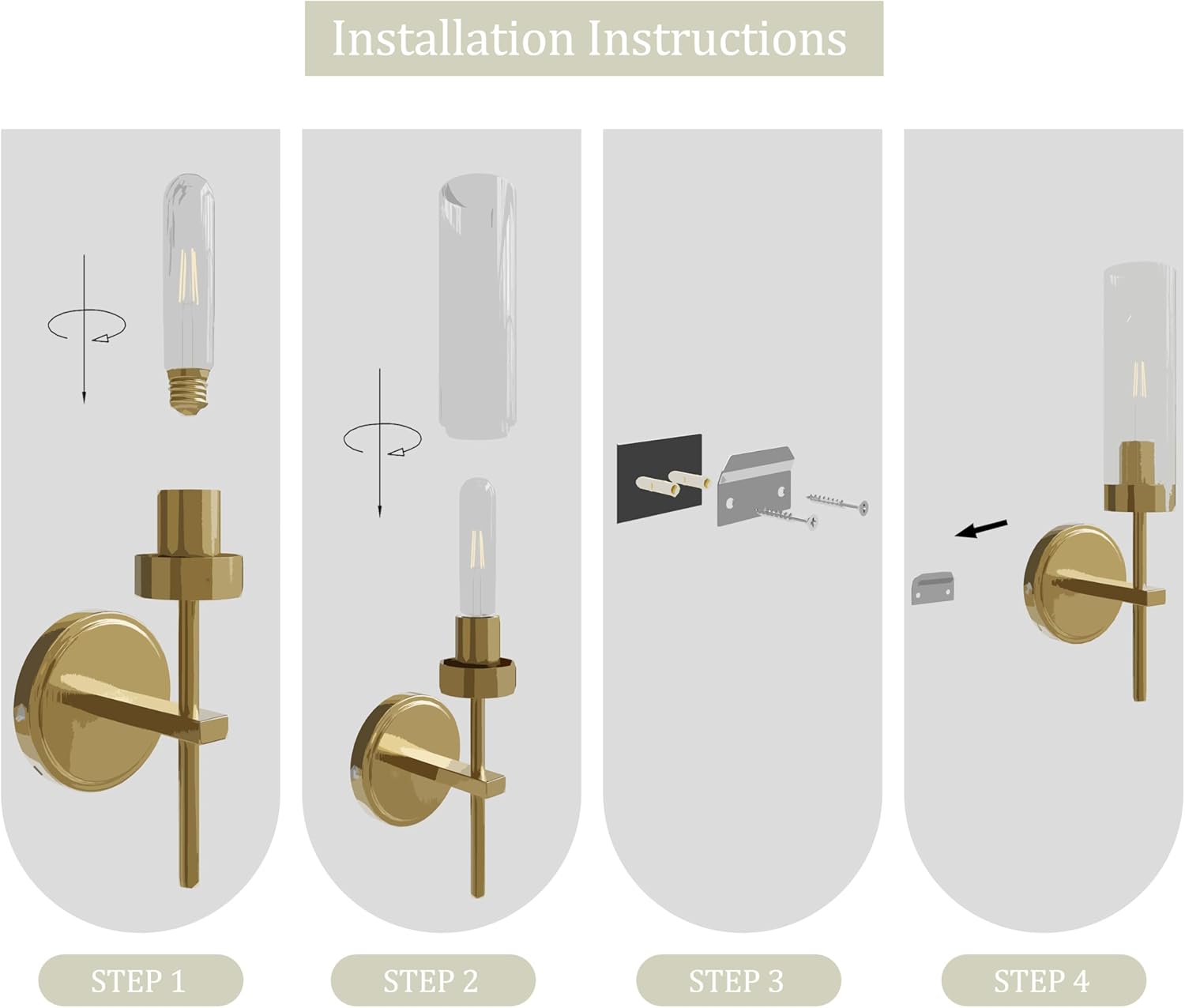 Installation Instructions

STEP 1

STEP 2

STEP 3

STEP 4