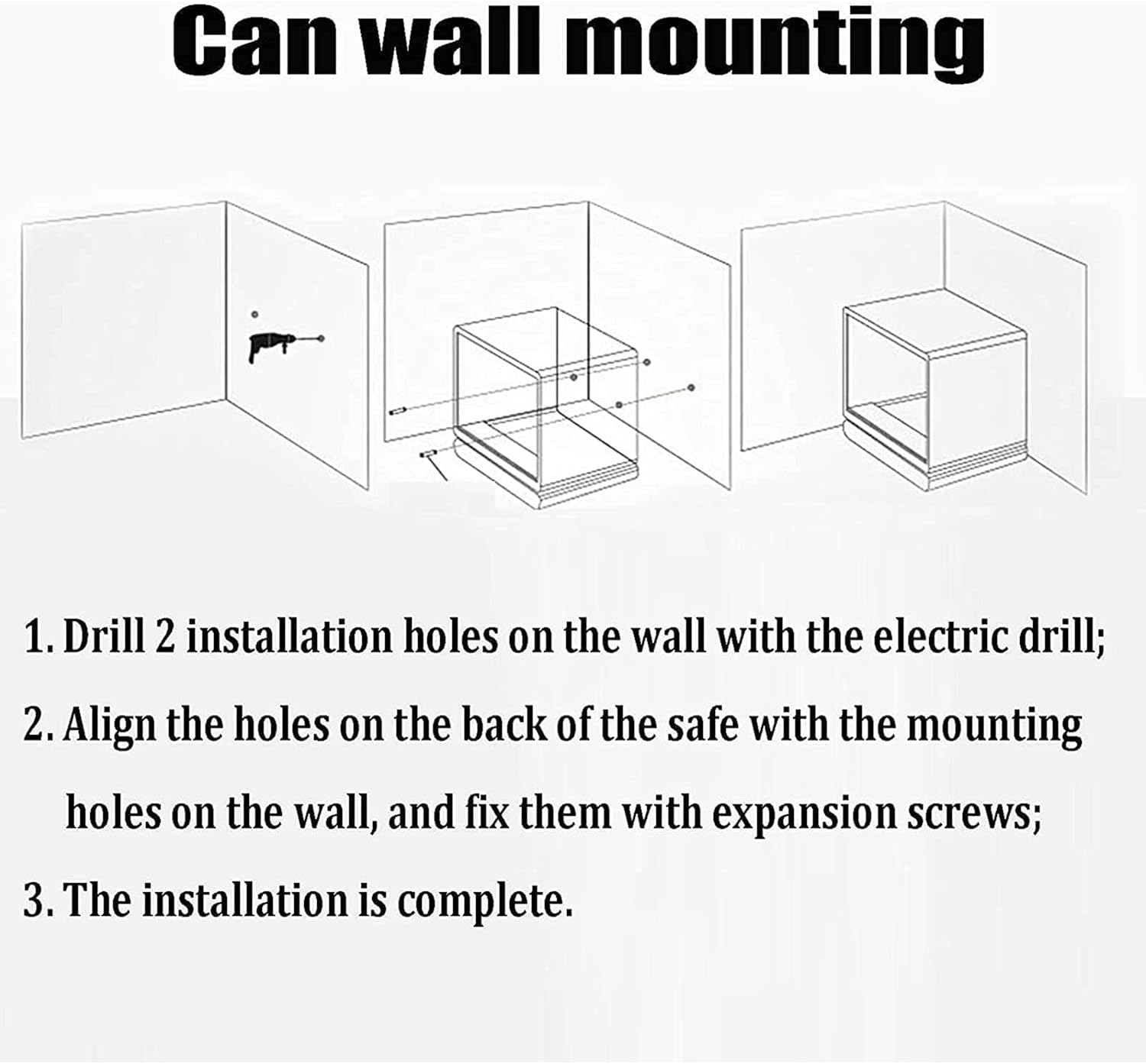 Can wall mounting

1. Drill 2 installation holes on the wall with the electric drill;

2. Align the holes on the back of the safe with the mounting holes on the wall, and fix them with expansion screws;

3. The installation is complete.