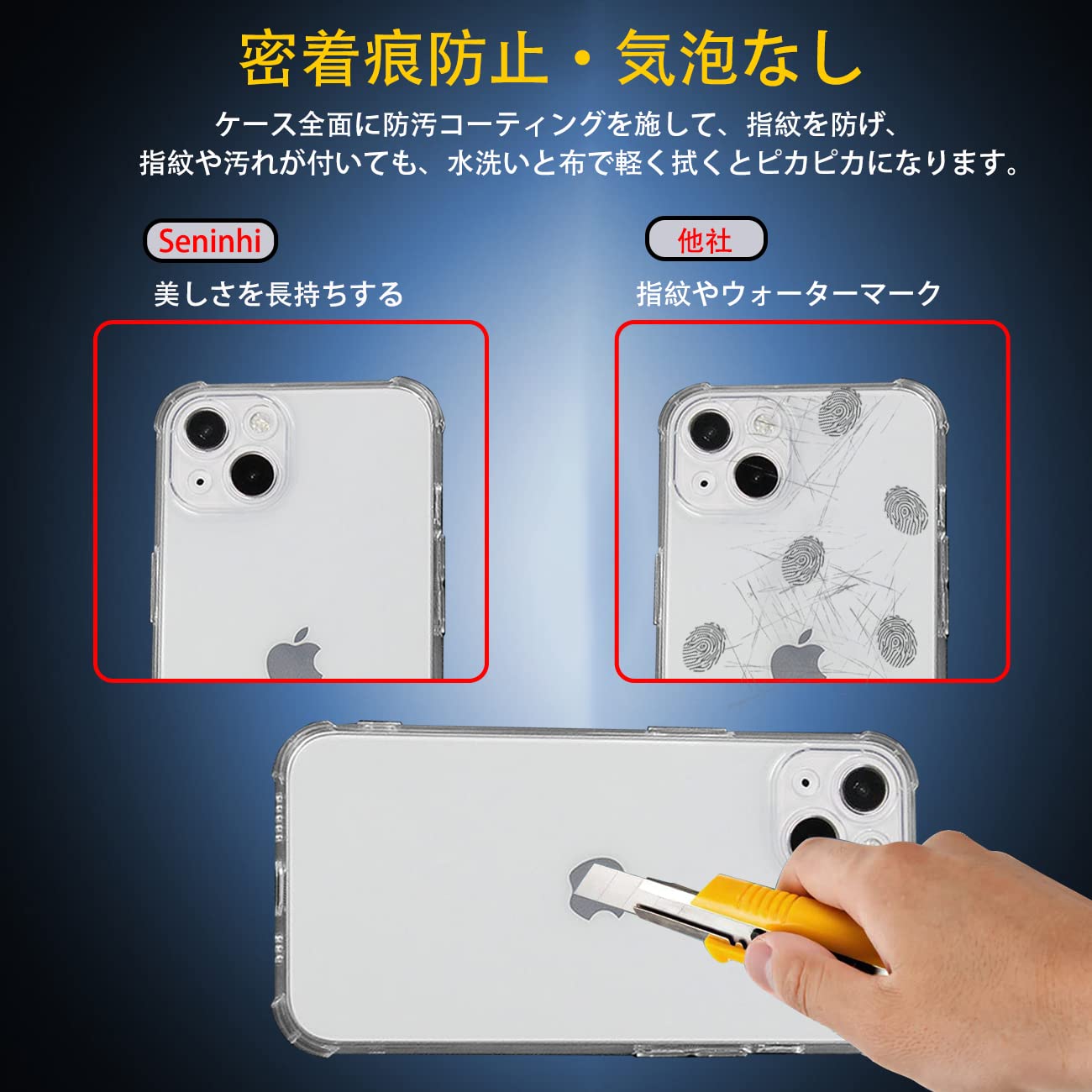 密着痕防止・気泡なし

ケース全面に防汚コーティングを施して、指紋を防げ、指紋や汚れが付いても、水洗いと布で軽く拭くとピカピカになります。

Seninhi

美しさを長持ちする

他社

指紋やウォーターマーク