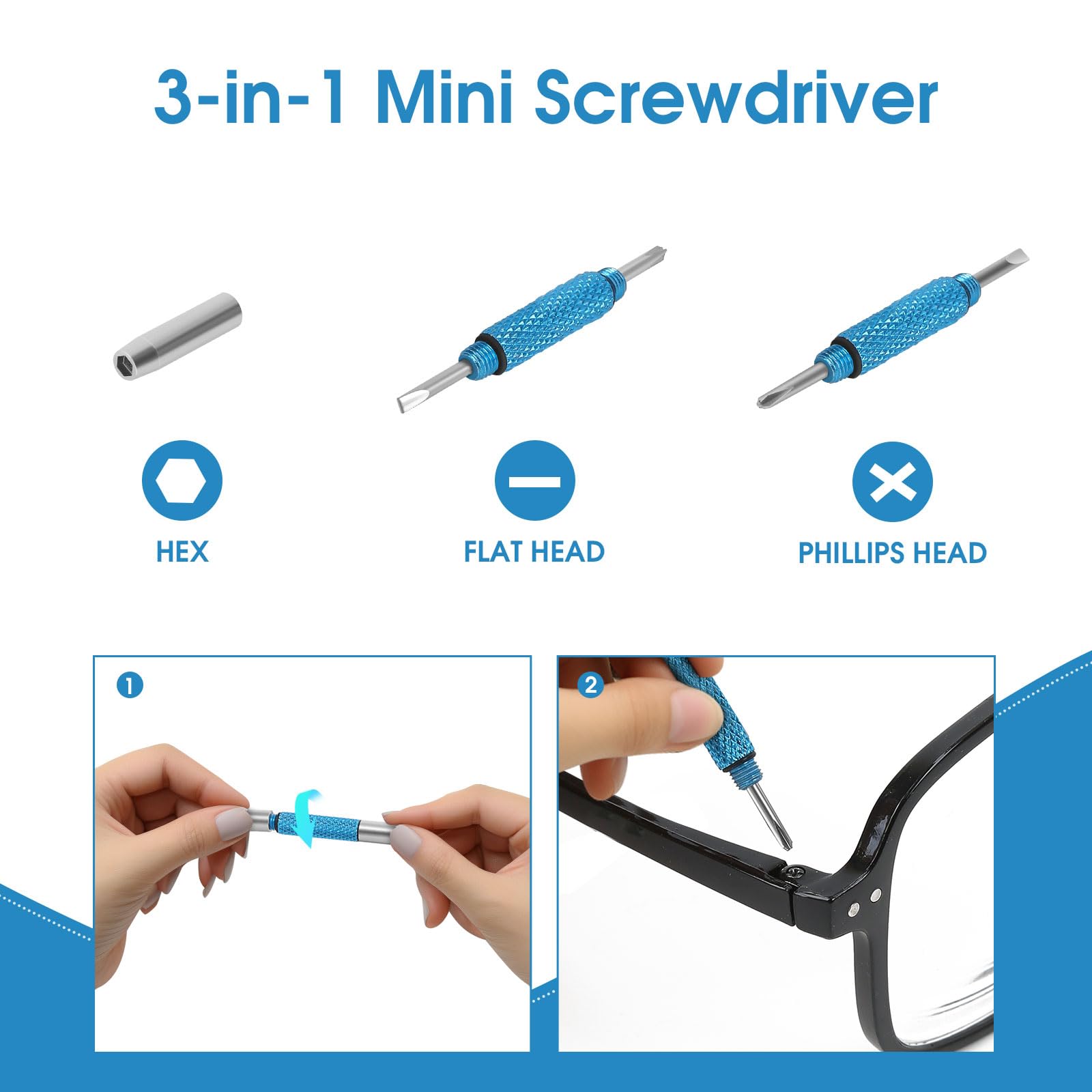 3-in-1 Mini Screwdriver

HEX

FLAT HEAD

PHILLIPS HEAD

1

2