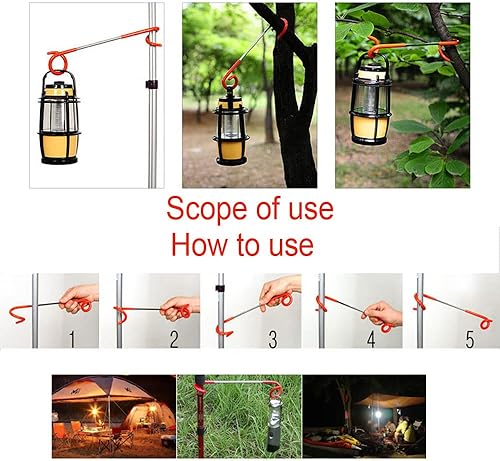 Scope of use
How to use

1
2
3
4
5