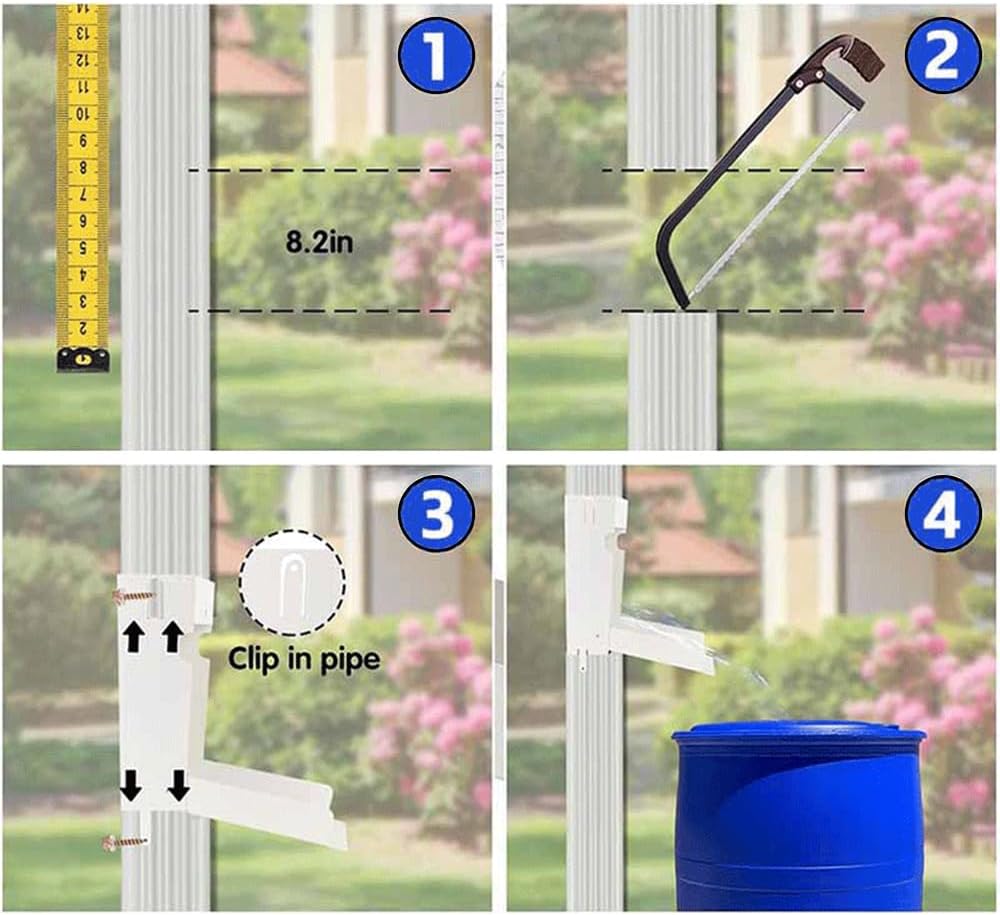 14
13
12
11
10
9
8
7
6
5
4
3
2

1

8.2in

2

3

Clip in pipe

4