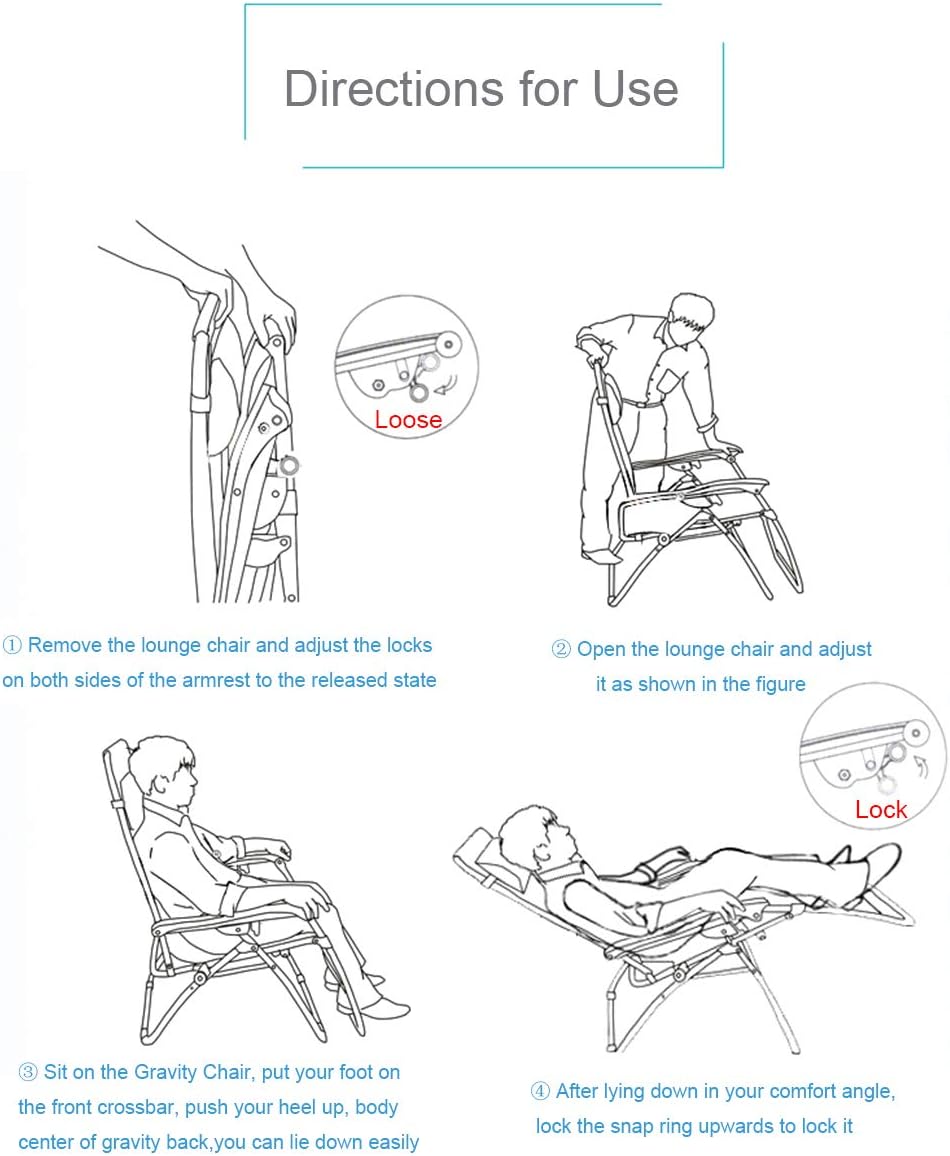 Directions for Use

Loose

① Remove the lounge chair and adjust the locks on both sides of the armrest to the released state

② Open the lounge chair and adjust it as shown in the figure

Lock

③ Sit on the Gravity Chair, put your foot on the front crossbar, push your heel up, body center of gravity back,you can lie down easily

④ After lying down in your comfort angle, lock the snap ring upwards to lock it