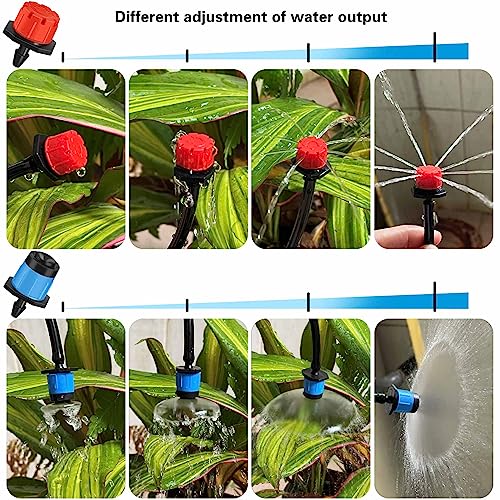 Different adjustment of water output