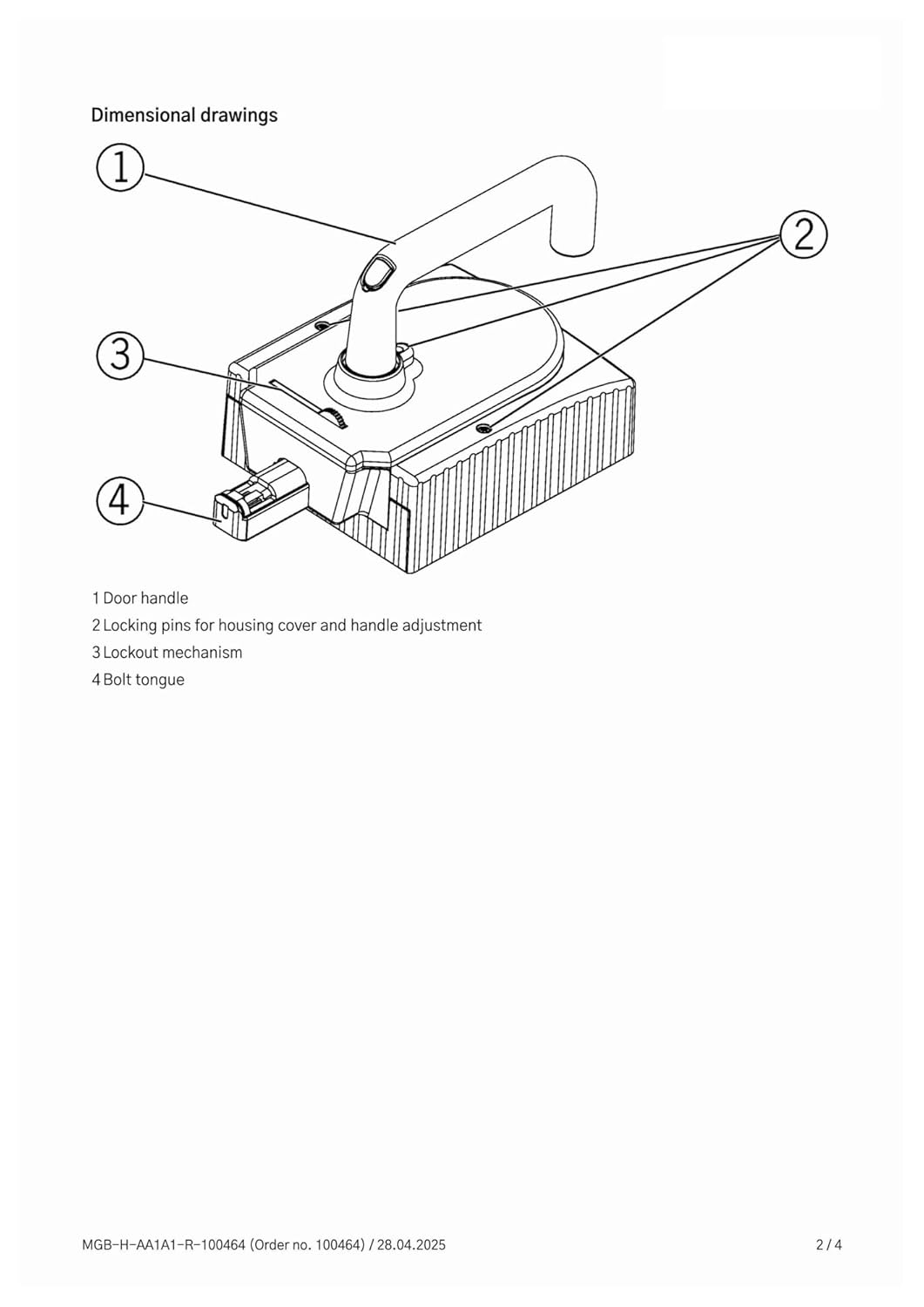 Dimensional drawings

1

2

3

4

1 Door handle
2 Locking pins for housing cover and handle adjustment
3 Lockout mechanism
4 Bolt tongue

MGB-H-AA1A1-R-100464 (Order no. 100464) / 28.04.2025

2 / 4