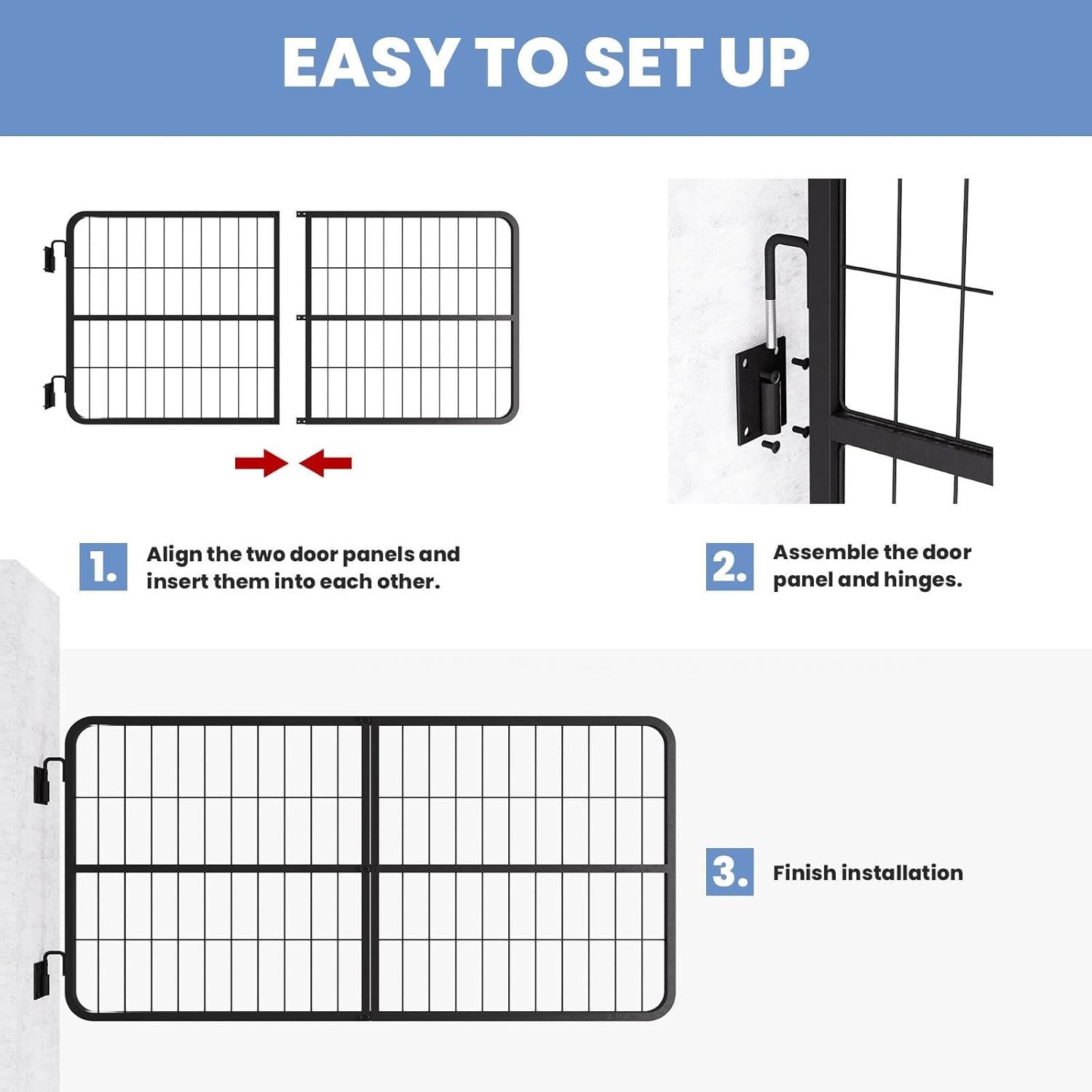 EASY TO SET UP

1. Align the two door panels and insert them into each other.

2. Assemble the door panel and hinges.

3. Finish installation