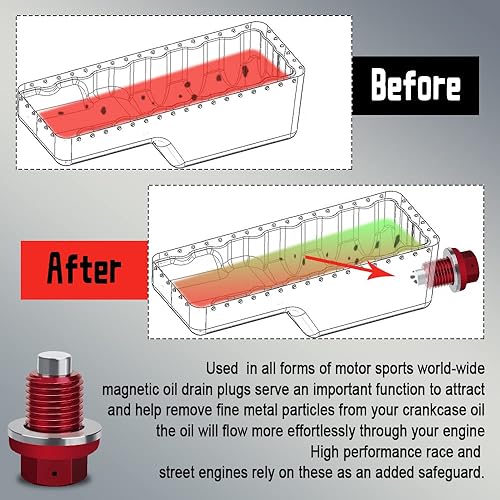 Before

After

Used in all forms of motor sports world-wide magnetic oil drain plugs serve an important function to attract and help remove fine metal particles from your crankcase oil the oil will flow more effortlessly through your engine High performance race and street engines rely on these as an added safeguard.