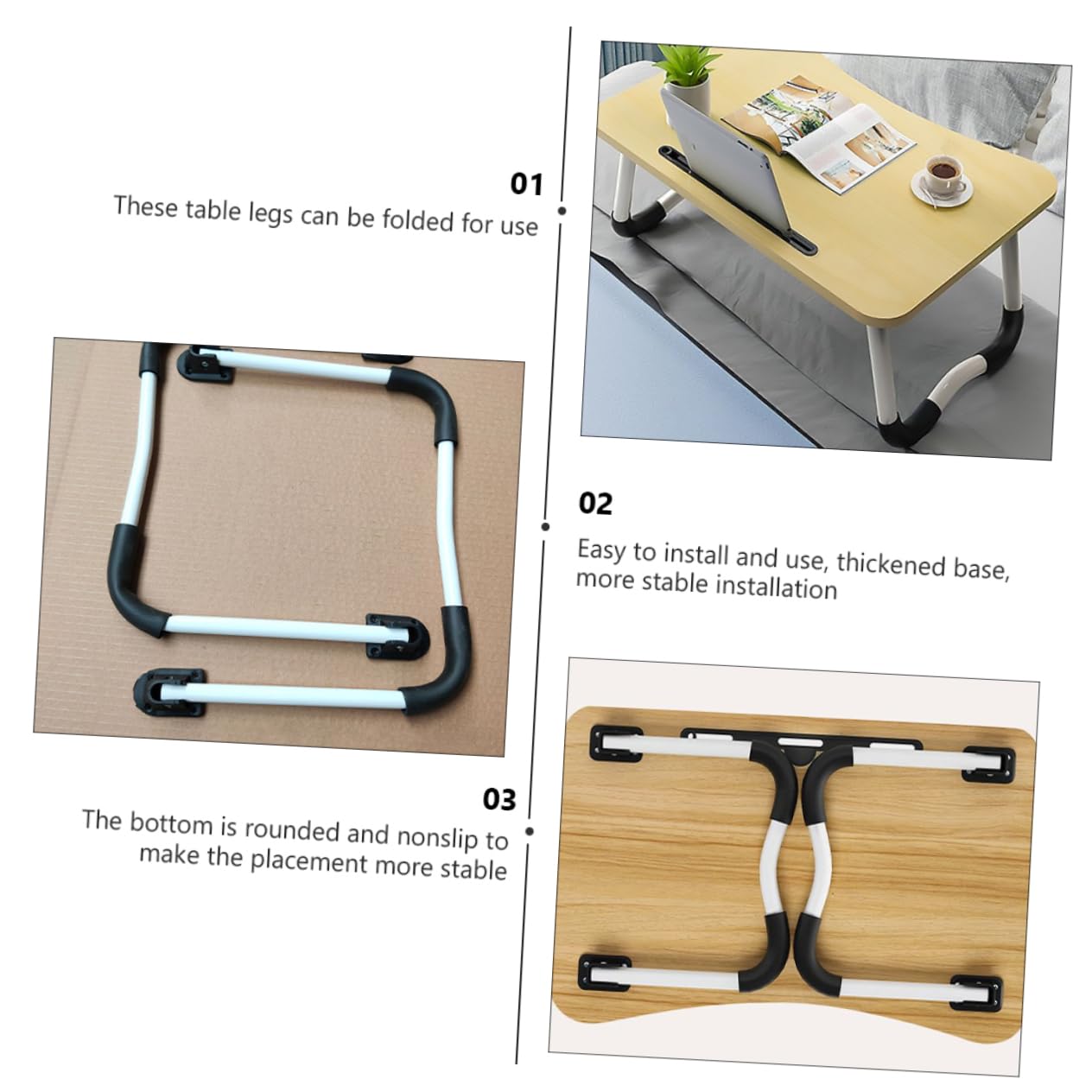 01
These table legs can be folded for use

02
Easy to install and use, thickened base, more stable installation

03
The bottom is rounded and nonslip to make the placement more stable