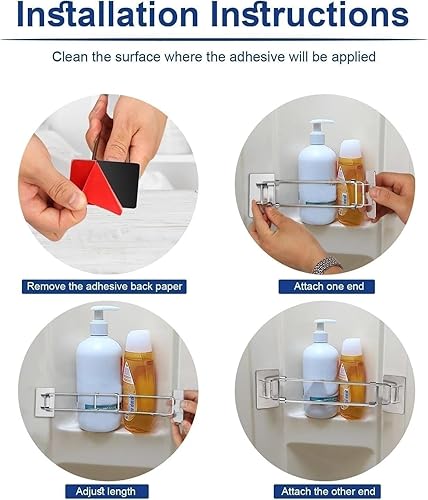 Installation Instructions

Clean the surface where the adhesive will be applied

Remove the adhesive back paper

Attach one end

Adjust length

Attach the other end