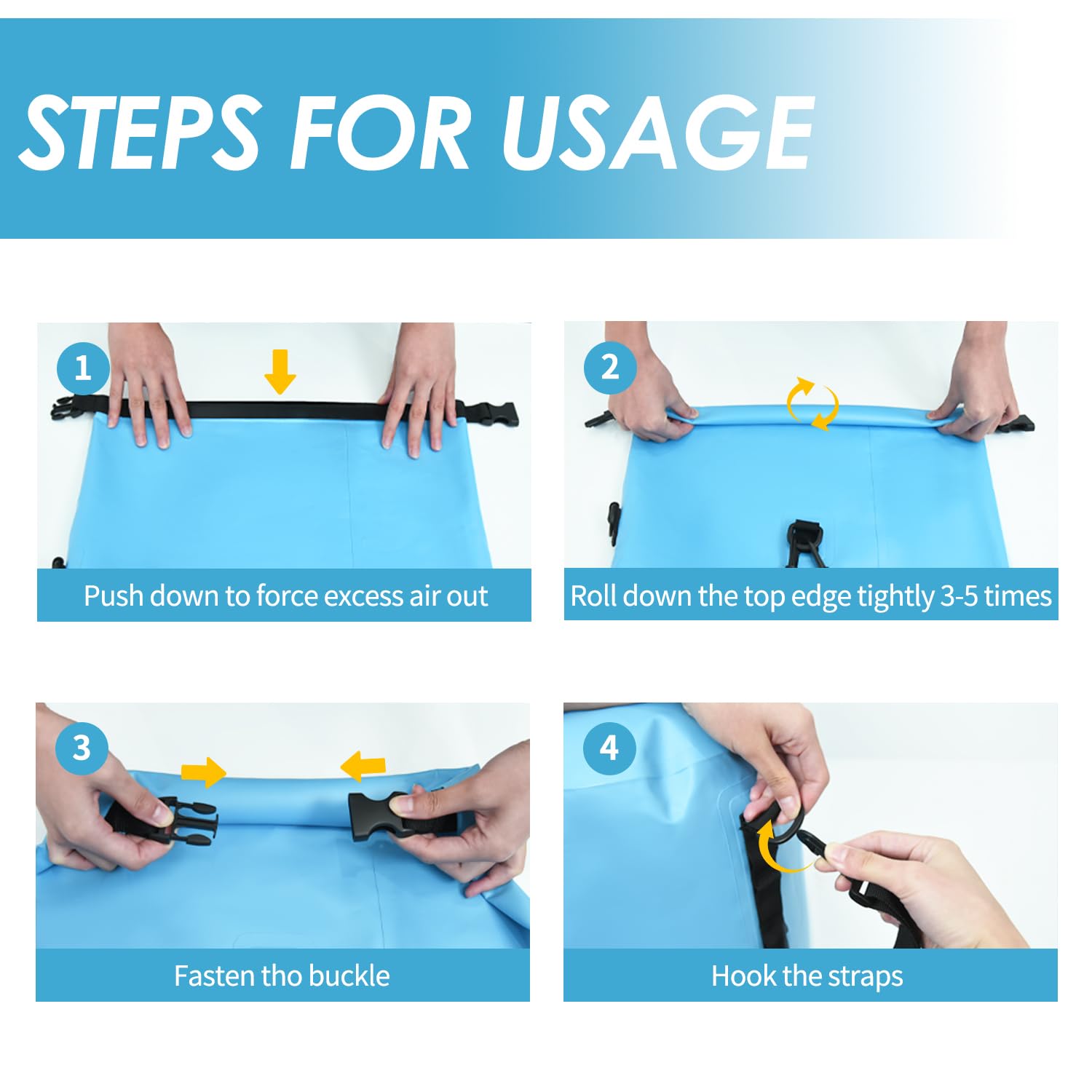 STEPS FOR USAGE

1

Push down to force excess air out

2

Roll down the top edge tightly 3-5 times

3

Fasten tho buckle

4

Hook the straps