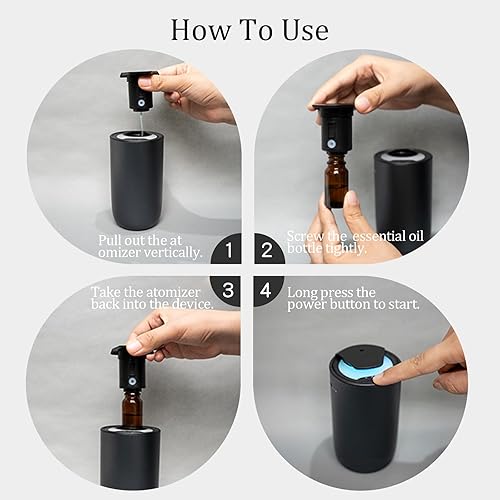 How To Use

Pull out the at omizer vertically.

1

2

Screw the essential oil bottle tightly.

Take the atomizer back into the device.

3

4

Long press the power button to start.