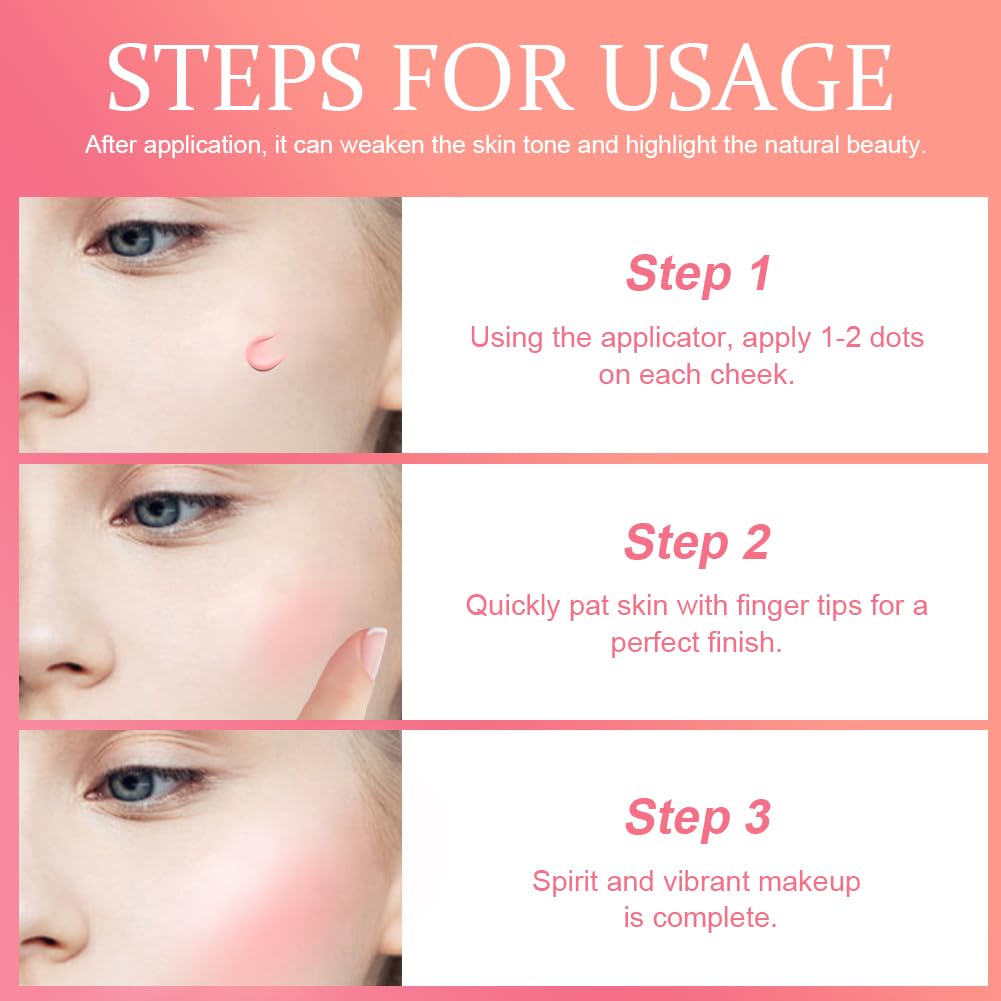 STEPS FOR USAGE

After application, it can weaken the skin tone and highlight the natural beauty.

Step 1

Using the applicator, apply 1-2 dots on each cheek.

Step 2

Quickly pat skin with finger tips for a perfect finish.

Step 3

Spirit and vibrant makeup is complete.