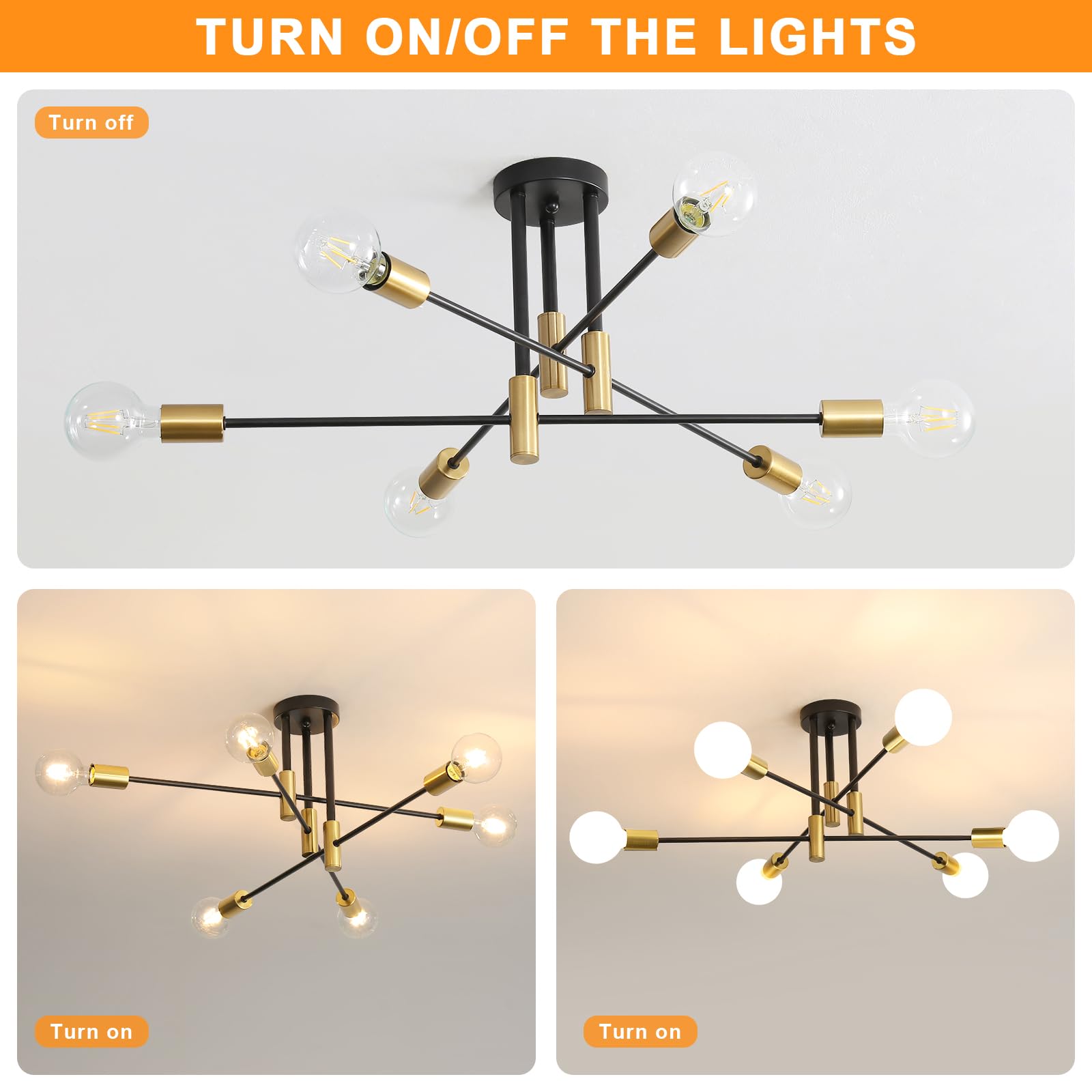 TURN ON/OFF THE LIGHTS

Turn off

Turn on

Turn on