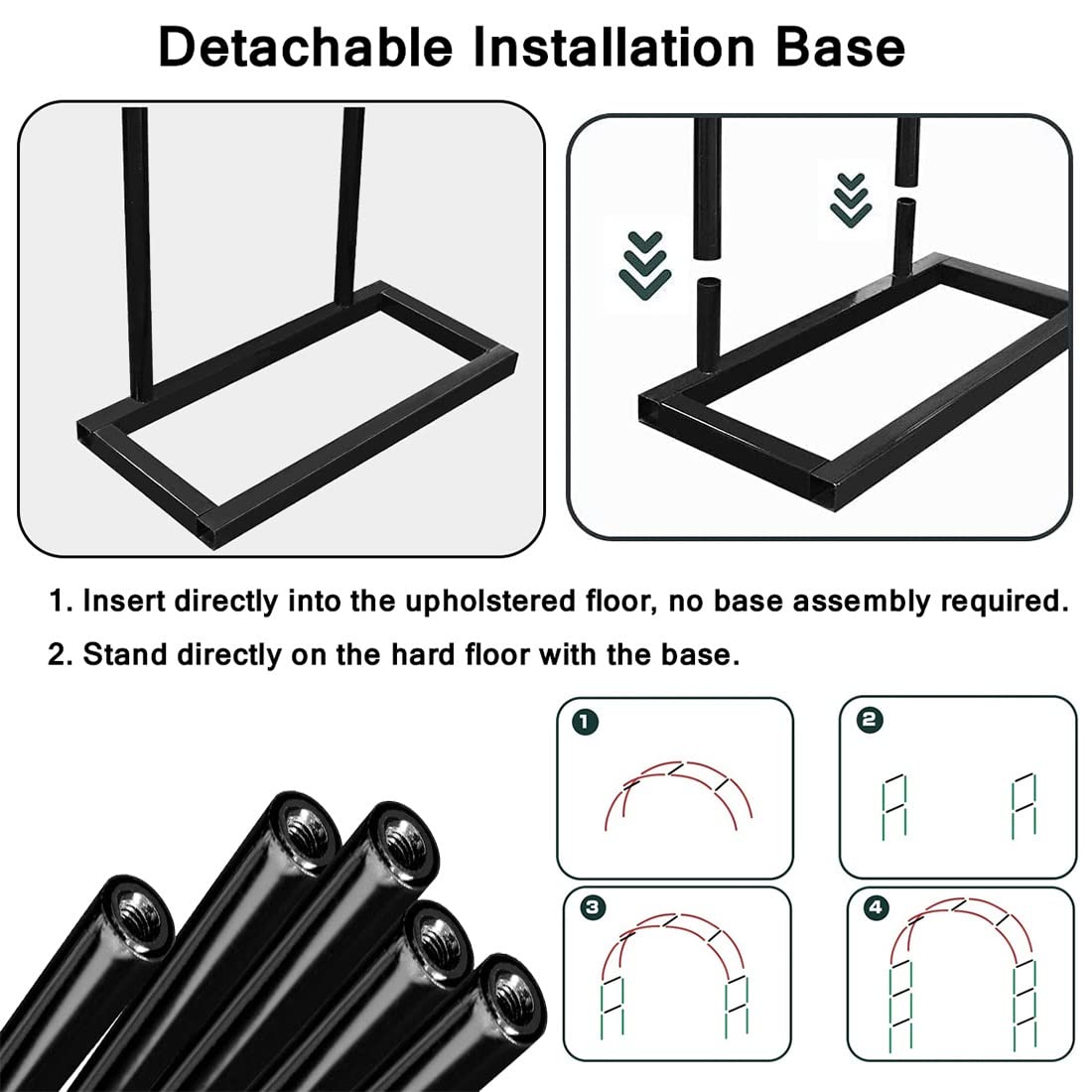 Detachable Installation Base

1. Insert directly into the upholstered floor, no base assembly required.

2. Stand directly on the hard floor with the base.

1

2

3

4