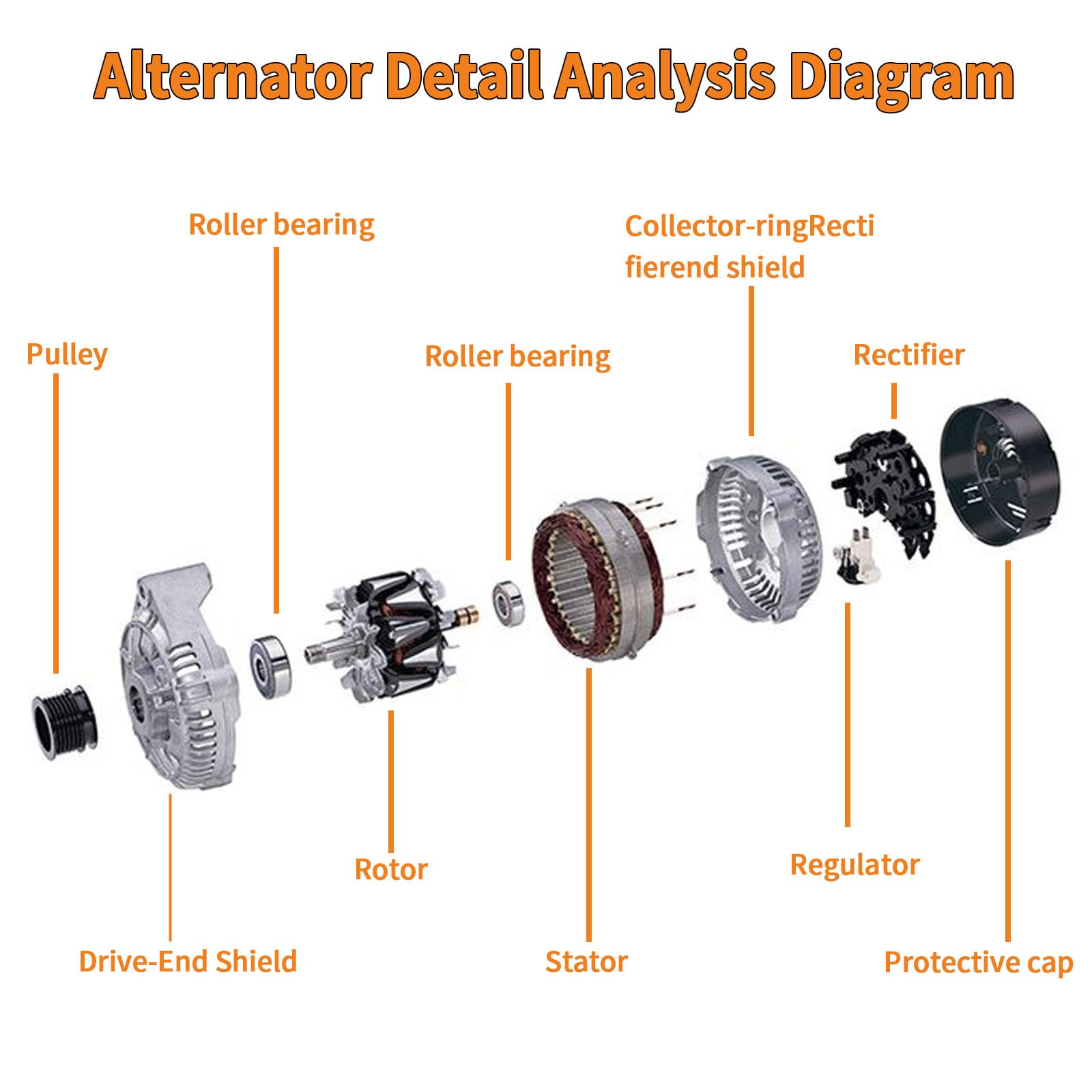 Alternator Detail Analysis Diagram

Roller bearing

Collector-ringRecti fierend shield

Pulley

Roller bearing

Rectifier

Rotor

Regulator

Drive-End Shield

Stator

Protective cap