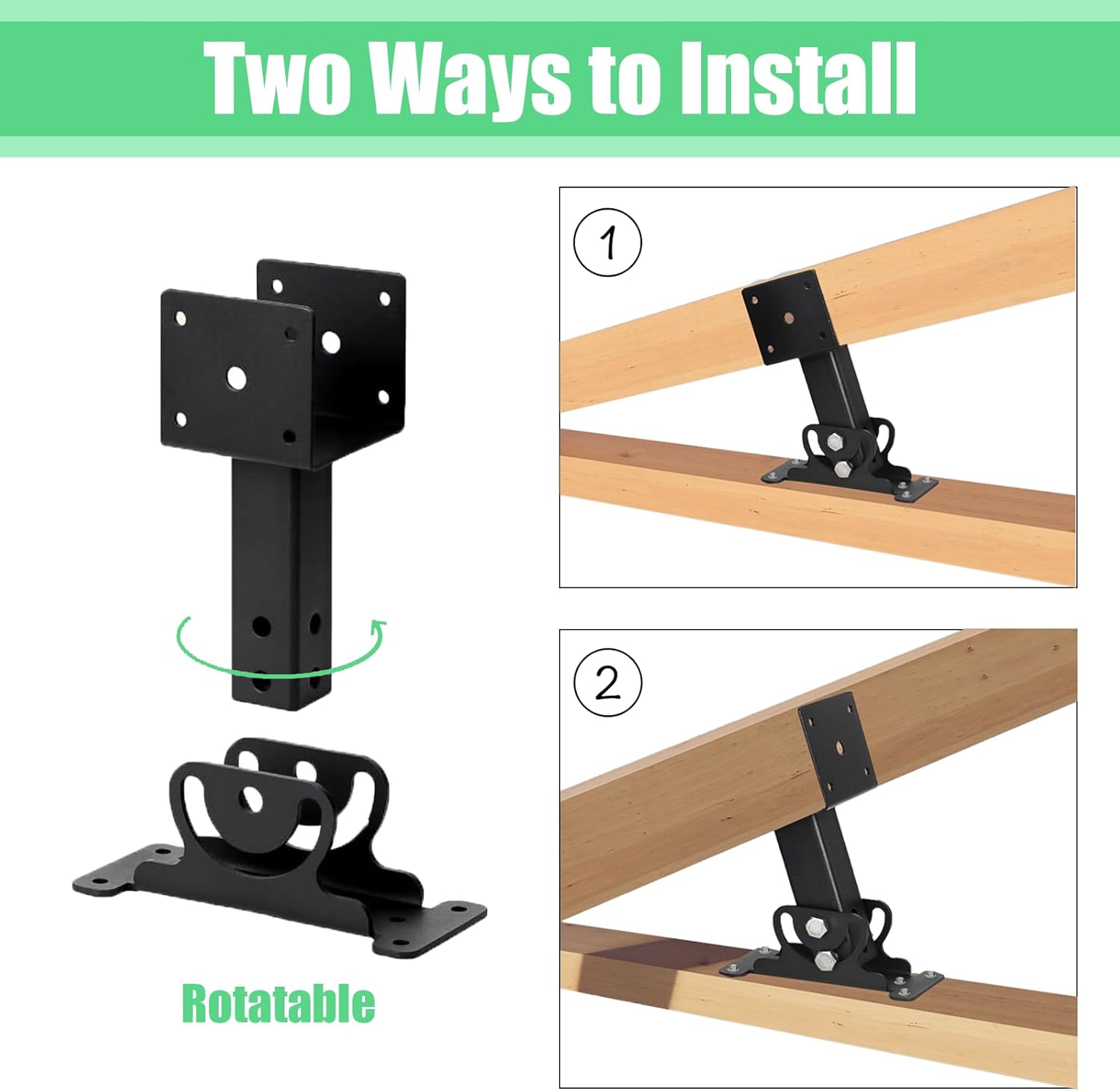 Two Ways to Install

Rotatable

1

2