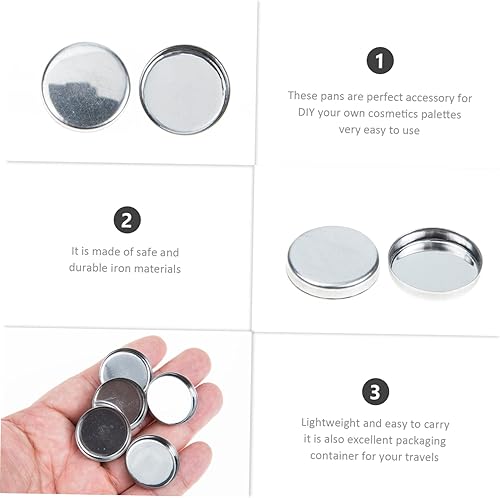 1

These pans are perfect accessory for DIY your own cosmetics palettes very easy to use

2

It is made of safe and durable iron materials

3

Lightweight and easy to carry it is also excellent packaging container for your travels