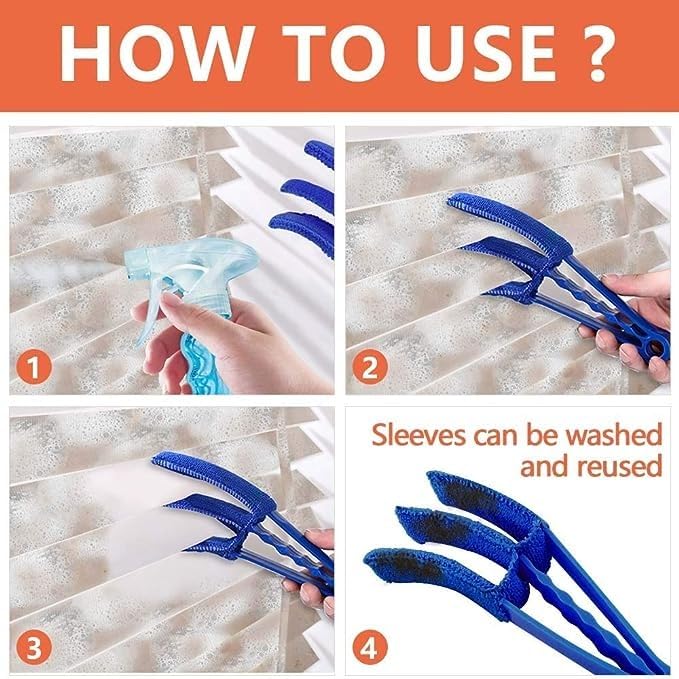 HOW TO USE ?

1

2

3

Sleeves can be washed and reused

4