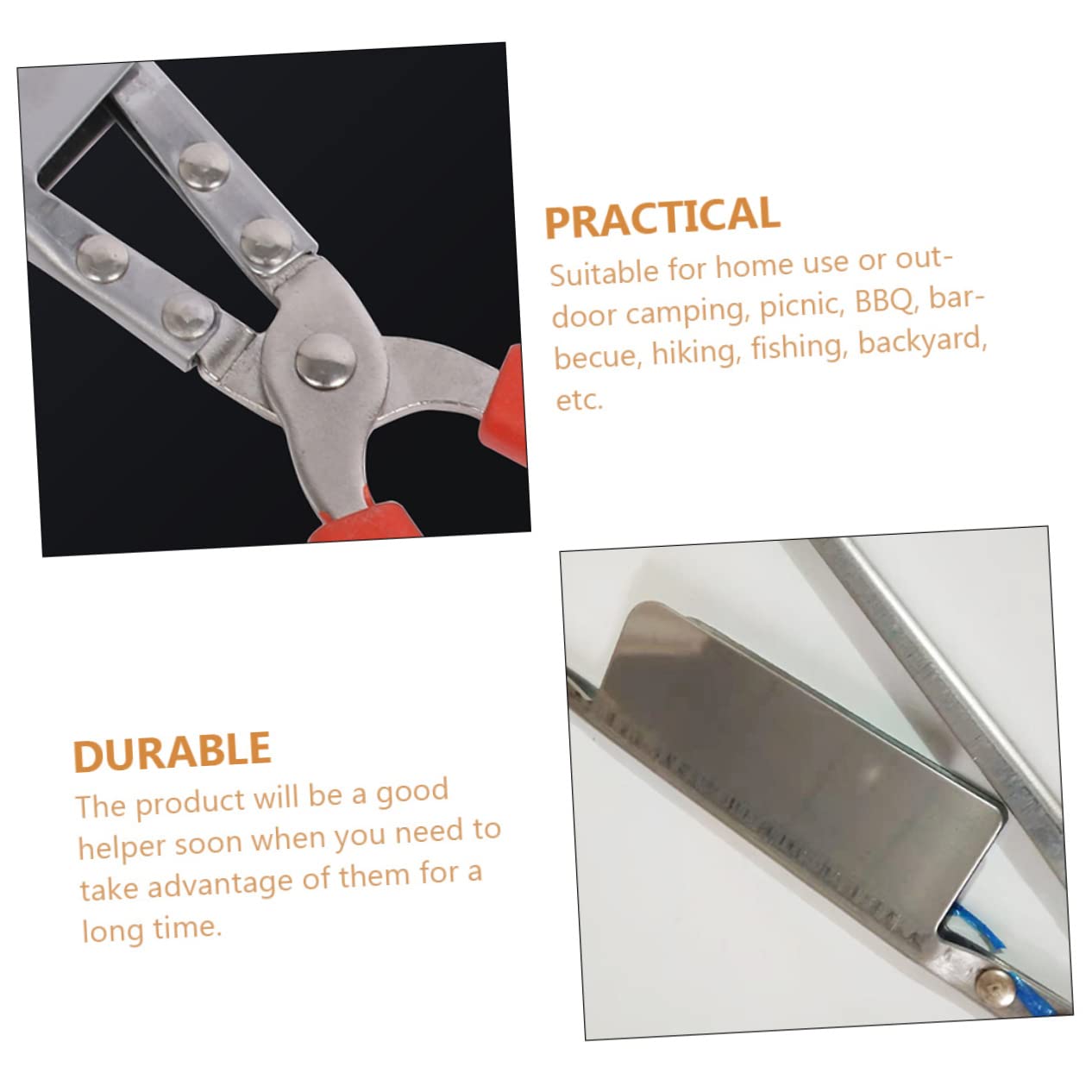 PRACTICAL

Suitable for home use or outdoor camping, picnic, BBQ, barbecue, hiking, fishing, backyard, etc.

DURABLE

The product will be a good helper soon when you need to take advantage of them for a long time.