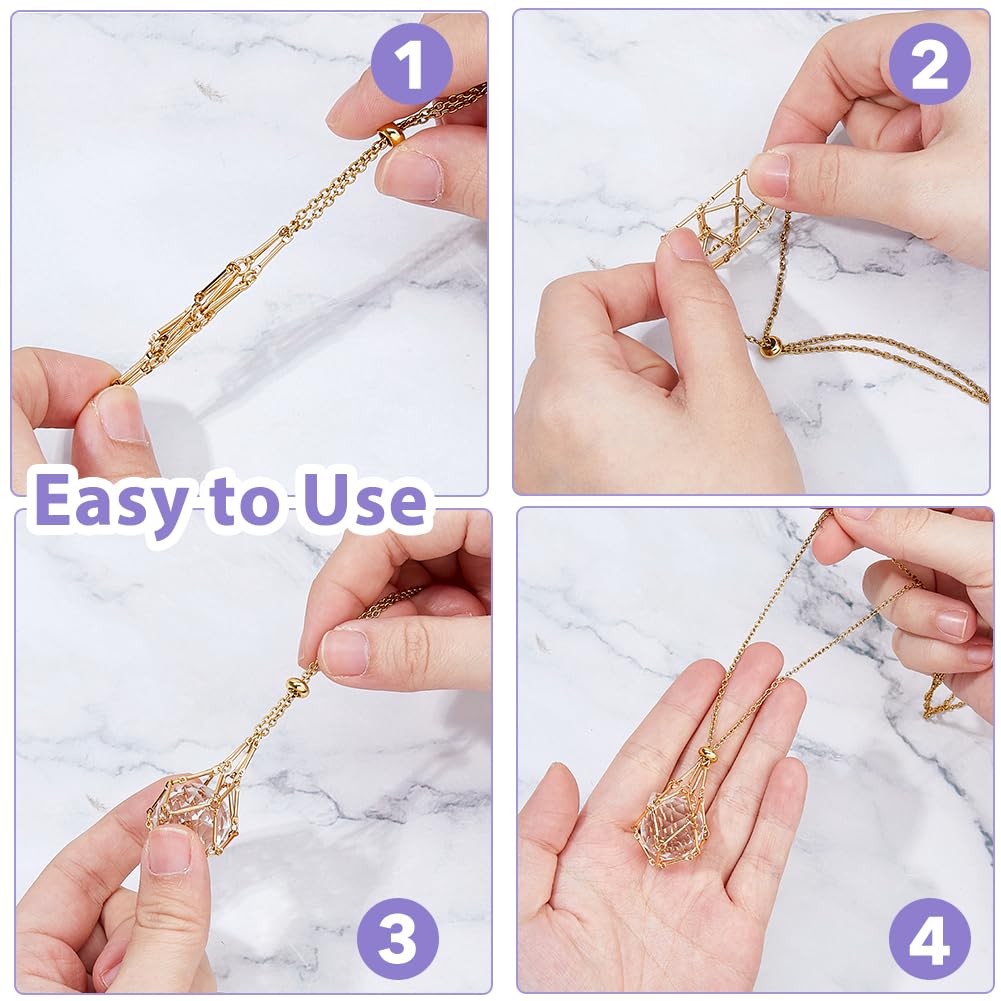 1

2

Easy to Use

3

4